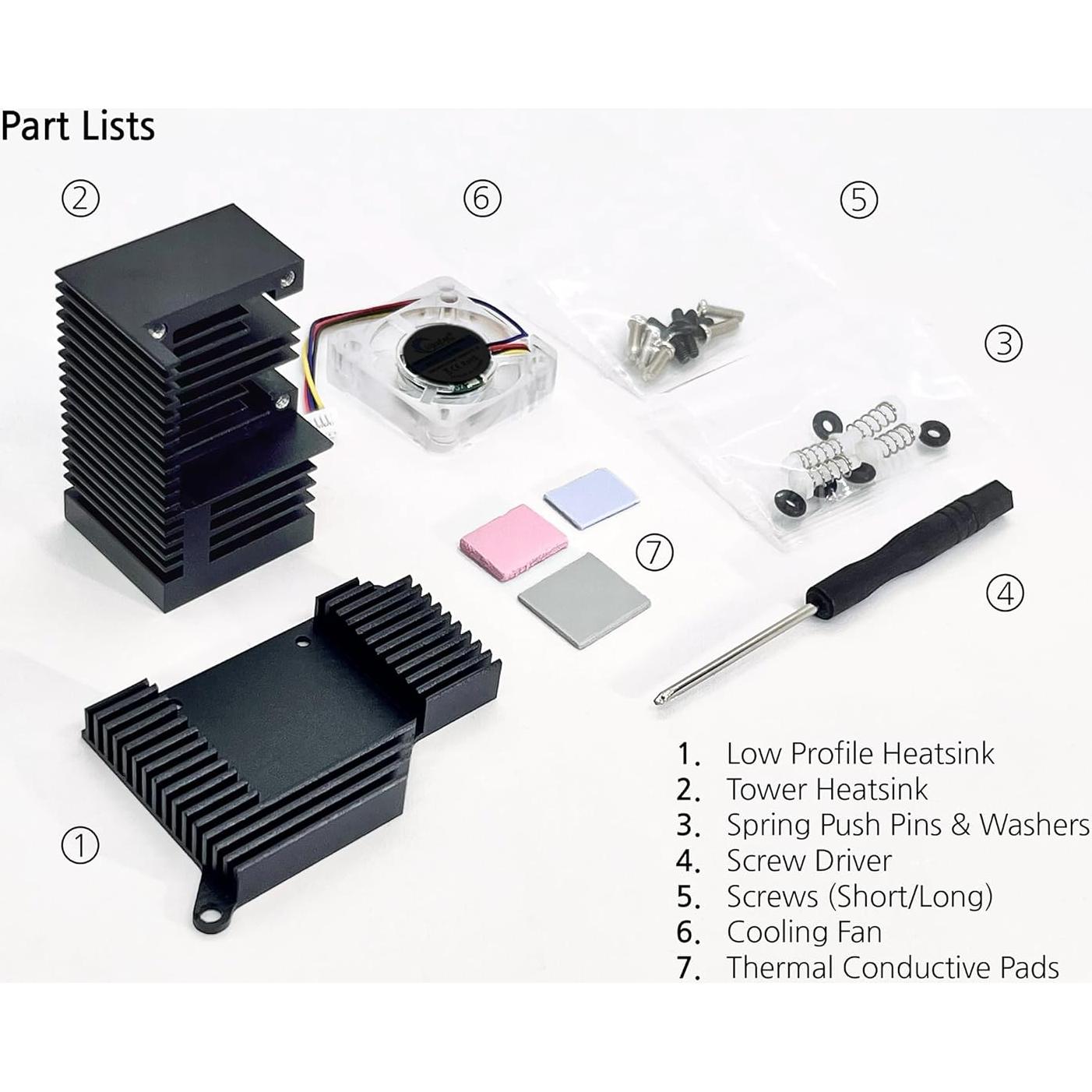 Part Lists

②

⑥

⑤

③

⑦

④

①

1. Low Profile Heatsink
2. Tower Heatsink
3. Spring Push Pins & Washers
4. Screw Driver
5. Screws (Short/Long)
6. Cooling Fan
7. Thermal Conductive Pads