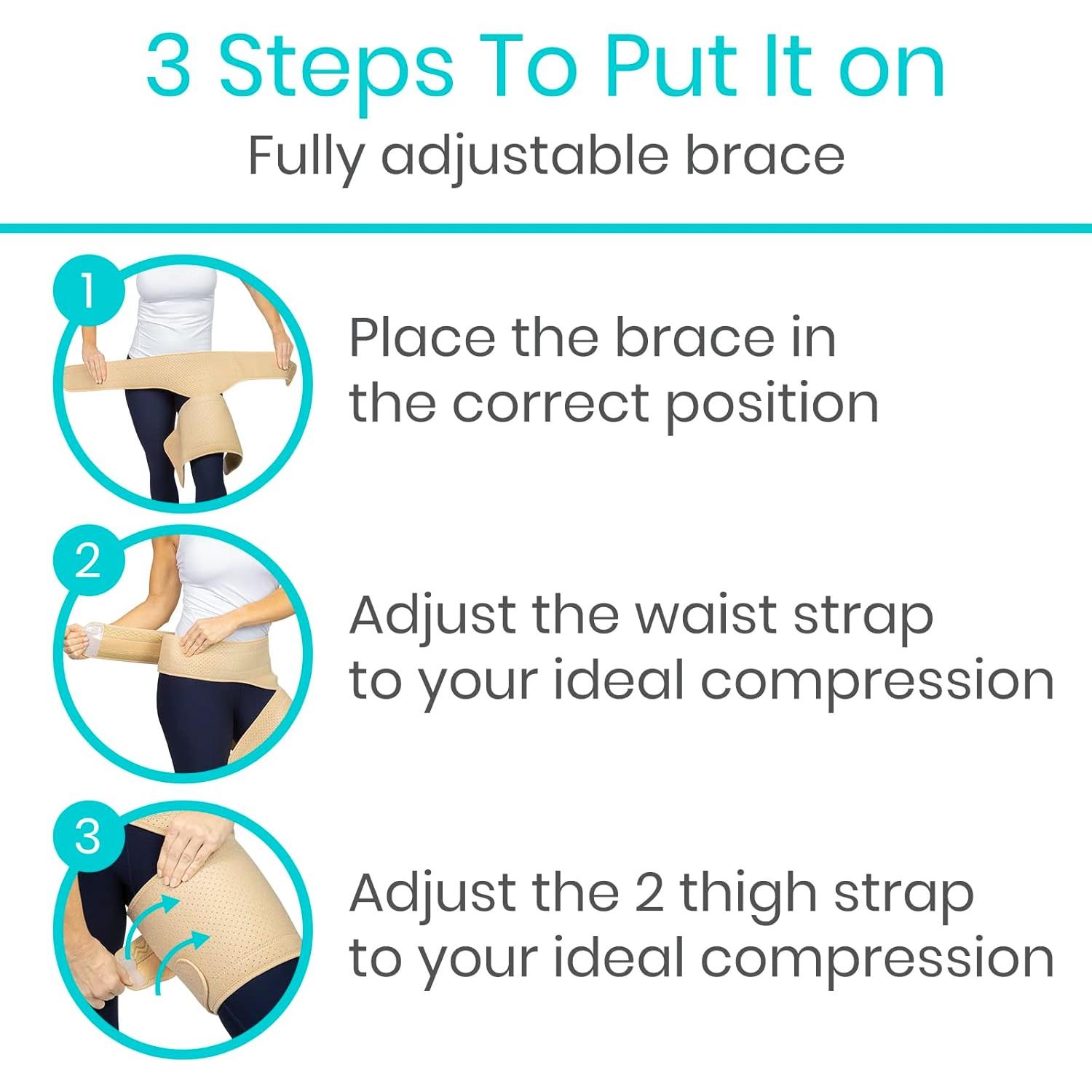 3 Steps To Put It on

Fully adjustable brace

1

Place the brace in the correct position

2

Adjust the waist strap to your ideal compression

3

Adjust the 2 thigh strap to your ideal compression