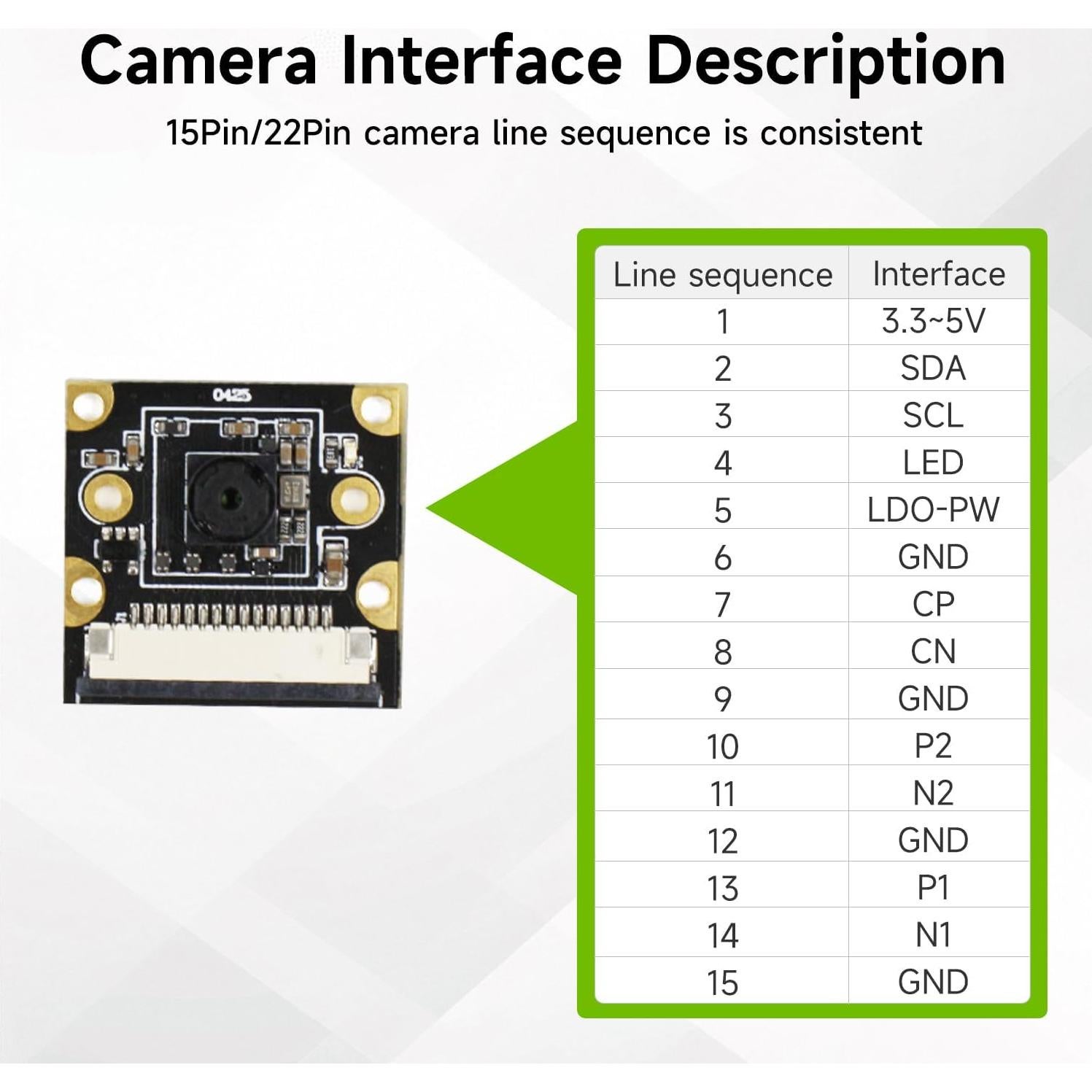 Camera Interface Description

15Pin/22Pin camera line sequence is consistent

0425

| Line sequence | Interface |
|---|---|
| 1 | 3.3~5V |
| 2 | SDA |
| 3 | SCL |
| 4 | LED |
| 5 | LDO-PW |
| 6 | GND |
| 7 | CP |
| 8 | CN |
| 9 | GND |
| 10 | P2 |
| 11 | N2 |
| 12 | GND |
| 13 | P1 |
| 14 | N1 |
| 15 | GND |