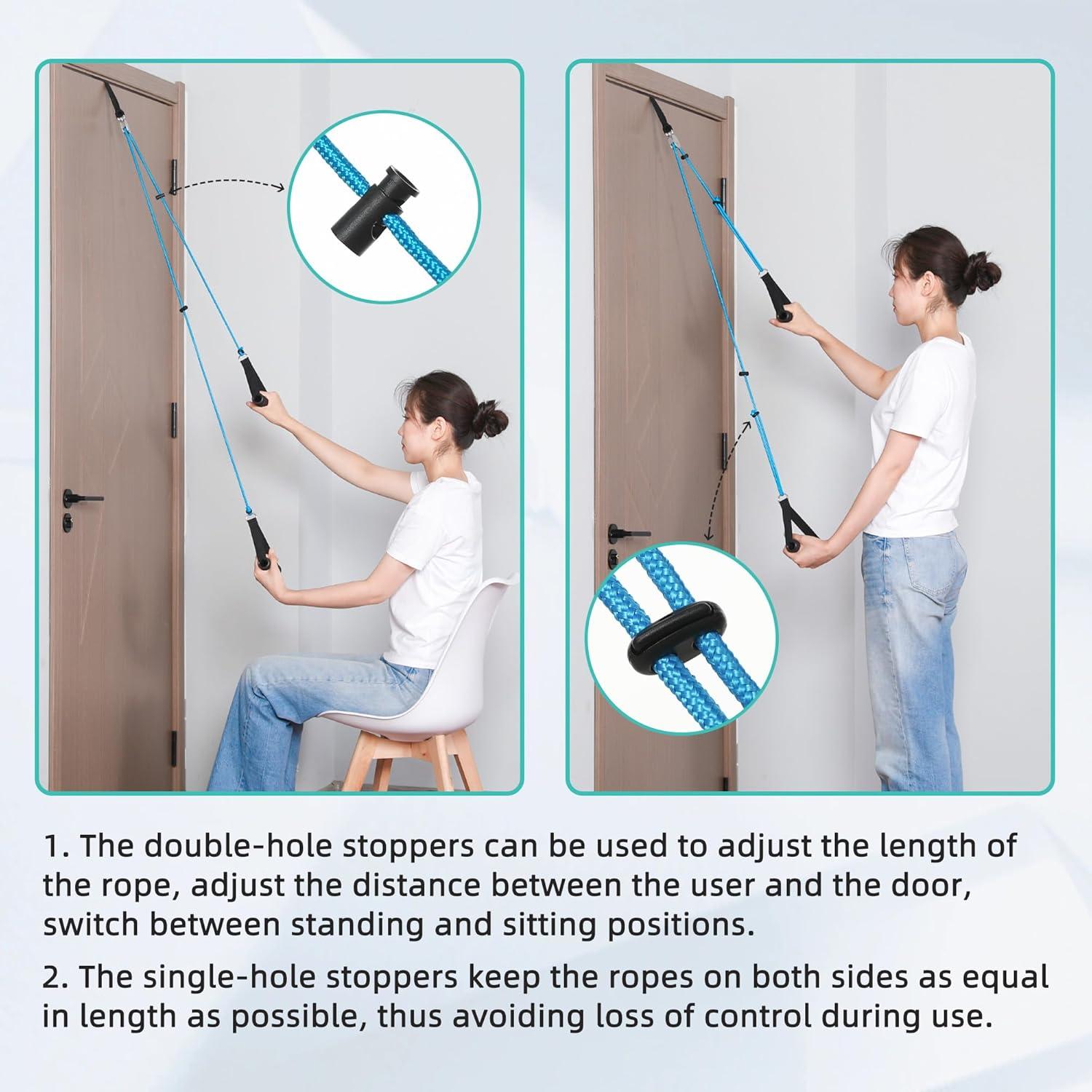 1. The double-hole stoppers can be used to adjust the length of the rope, adjust the distance between the user and the door, switch between standing and sitting positions.

2. The single-hole stoppers keep the ropes on both sides as equal in length as possible, thus avoiding loss of control during use.