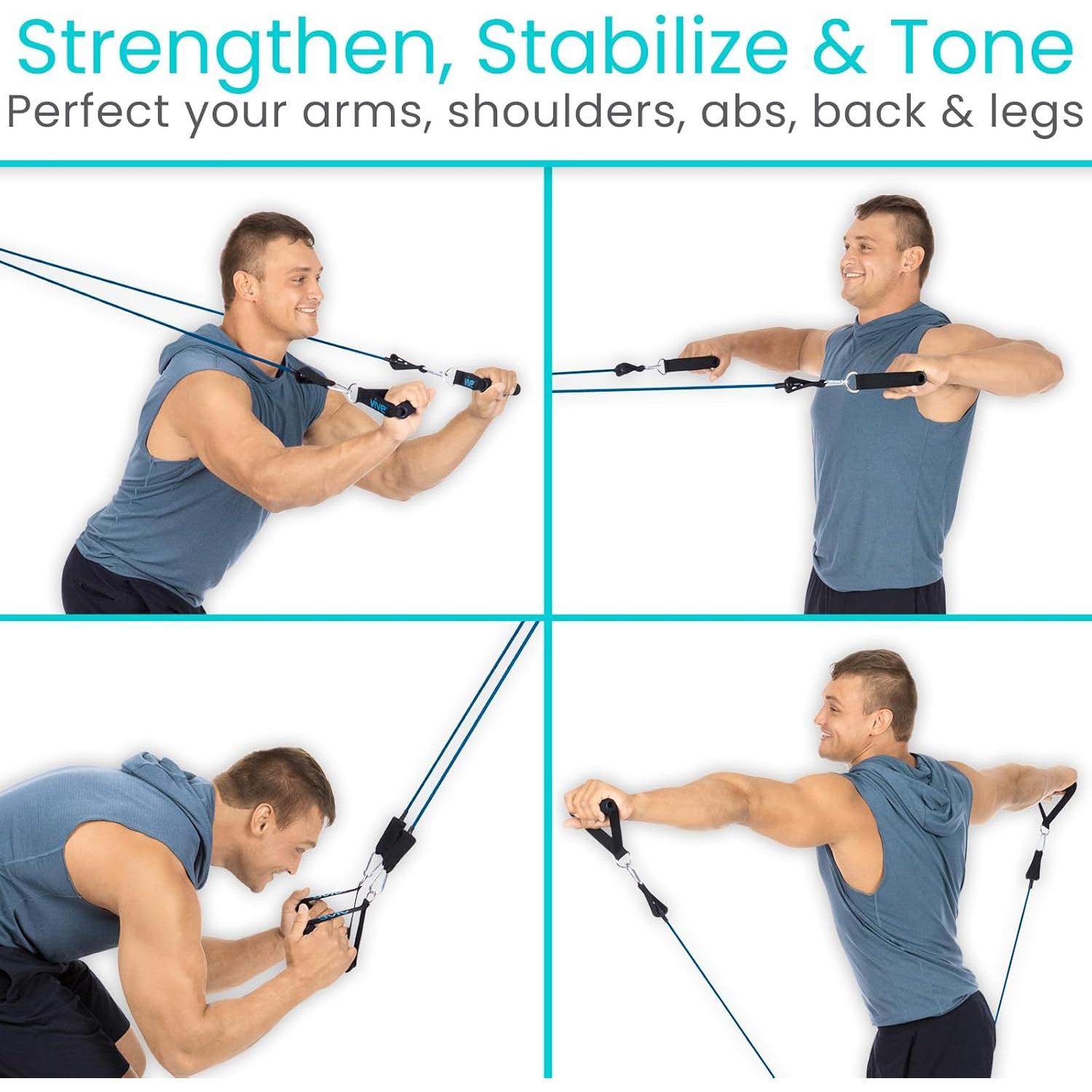 Strengthen, Stabilize & Tone
Perfect your arms, shoulders, abs, back & legs

vive