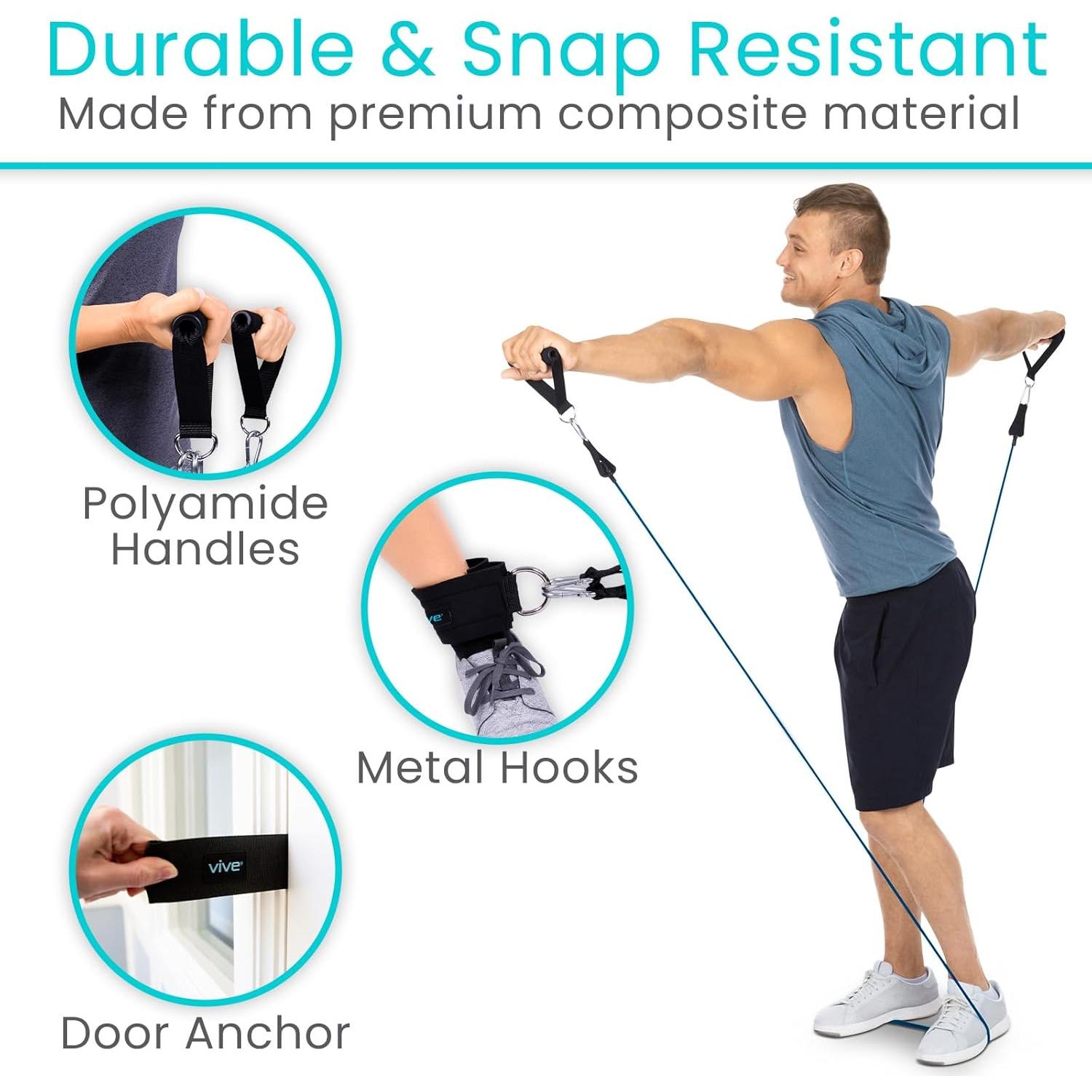 Durable & Snap Resistant
Made from premium composite material

Polyamide Handles

vive

Metal Hooks

vive

Door Anchor