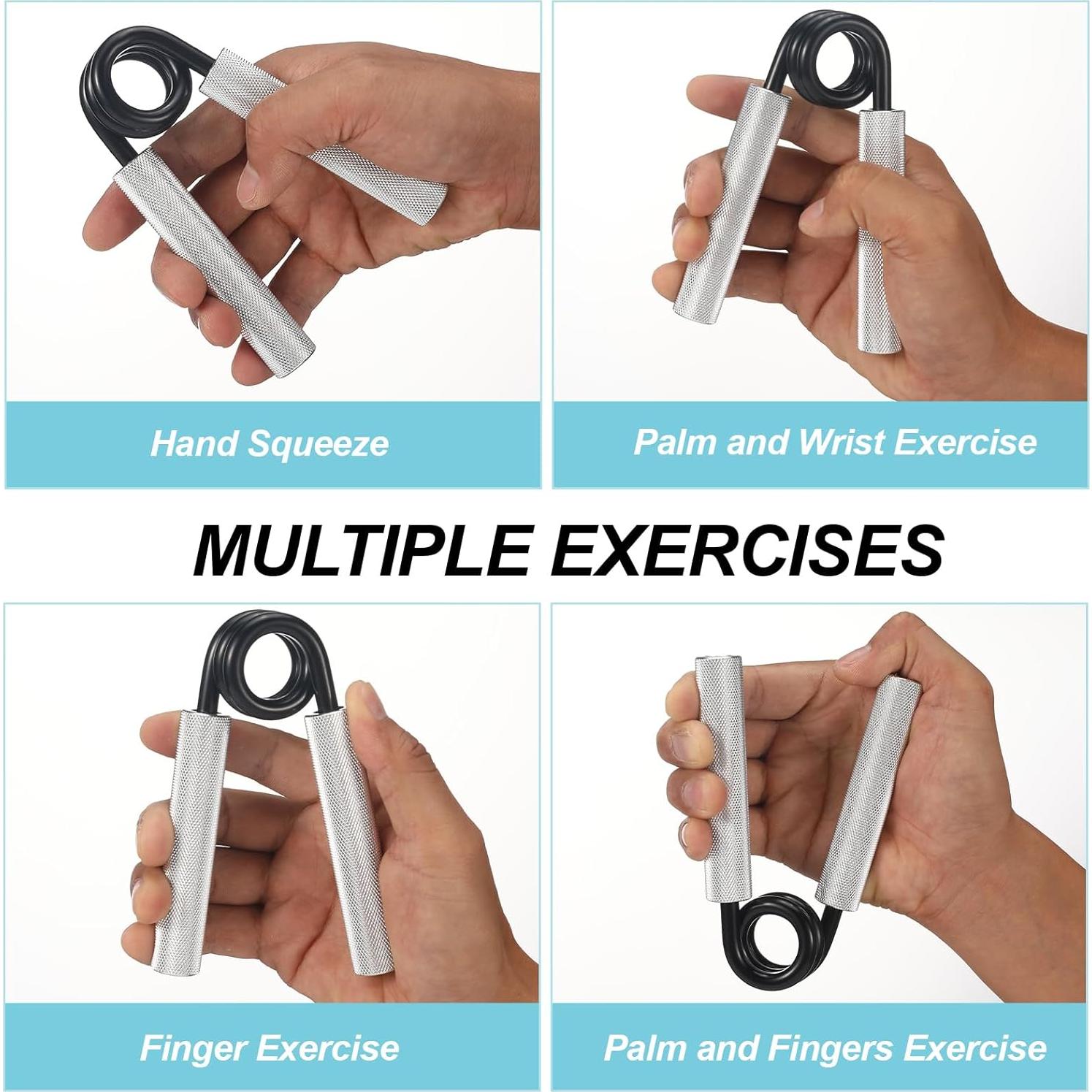 Hand Squeeze

Palm and Wrist Exercise

MULTIPLE EXERCISES

Finger Exercise

Palm and Fingers Exercise