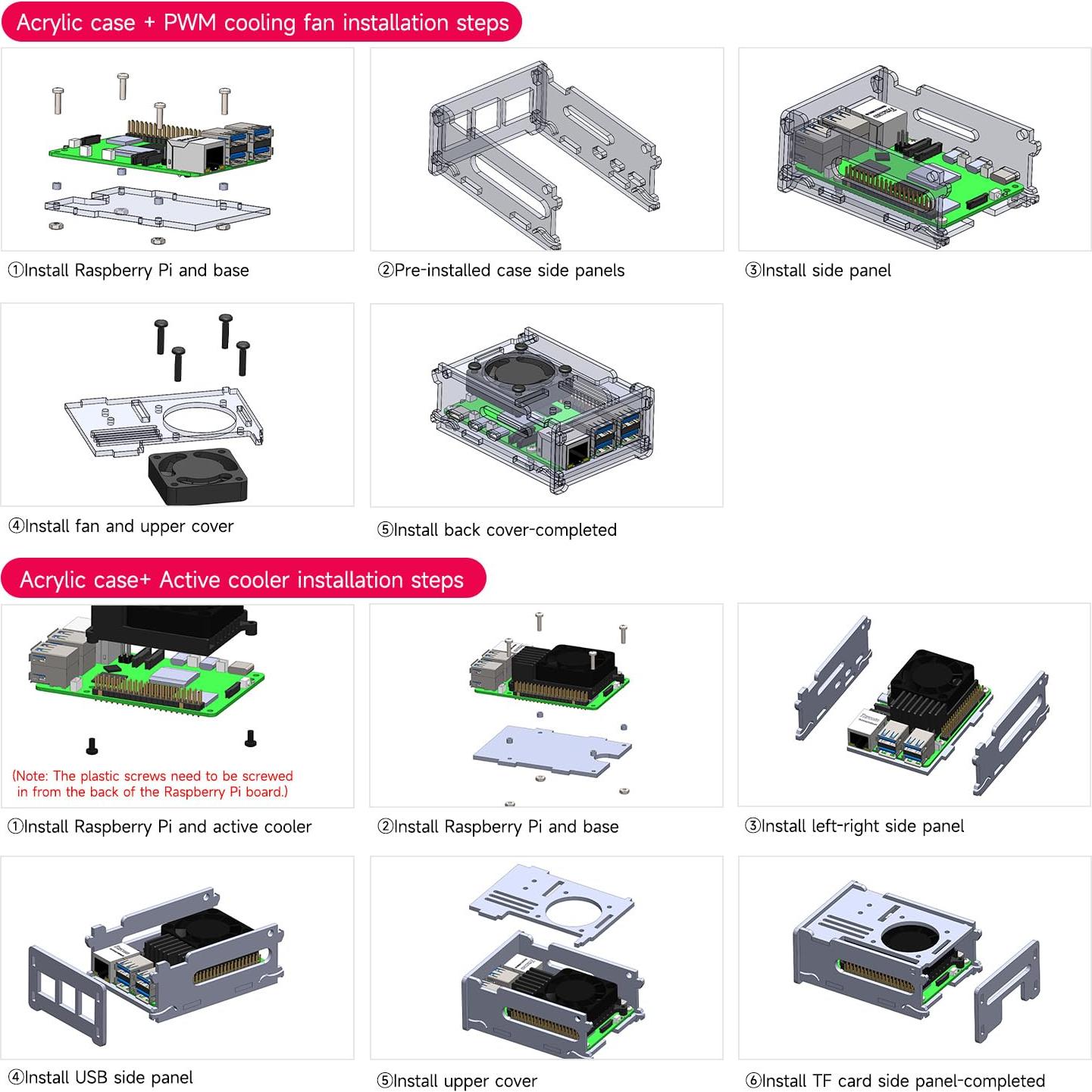 Acrylic case + PWM cooling fan installation steps

①Install Raspberry Pi and base

②Pre-installed case side panels

③Install side panel

④Install fan and upper cover

⑤Install back cover-completed

Acrylic case+ Active cooler installation steps

(Note: The plastic screws need to be screwed in from the back of the Raspberry Pi board.)

①Install Raspberry Pi and active cooler

②Install Raspberry Pi and base

③Install left-right side panel

④Install USB side panel

⑤Install upper cover

⑥Install TF card side panel-completed