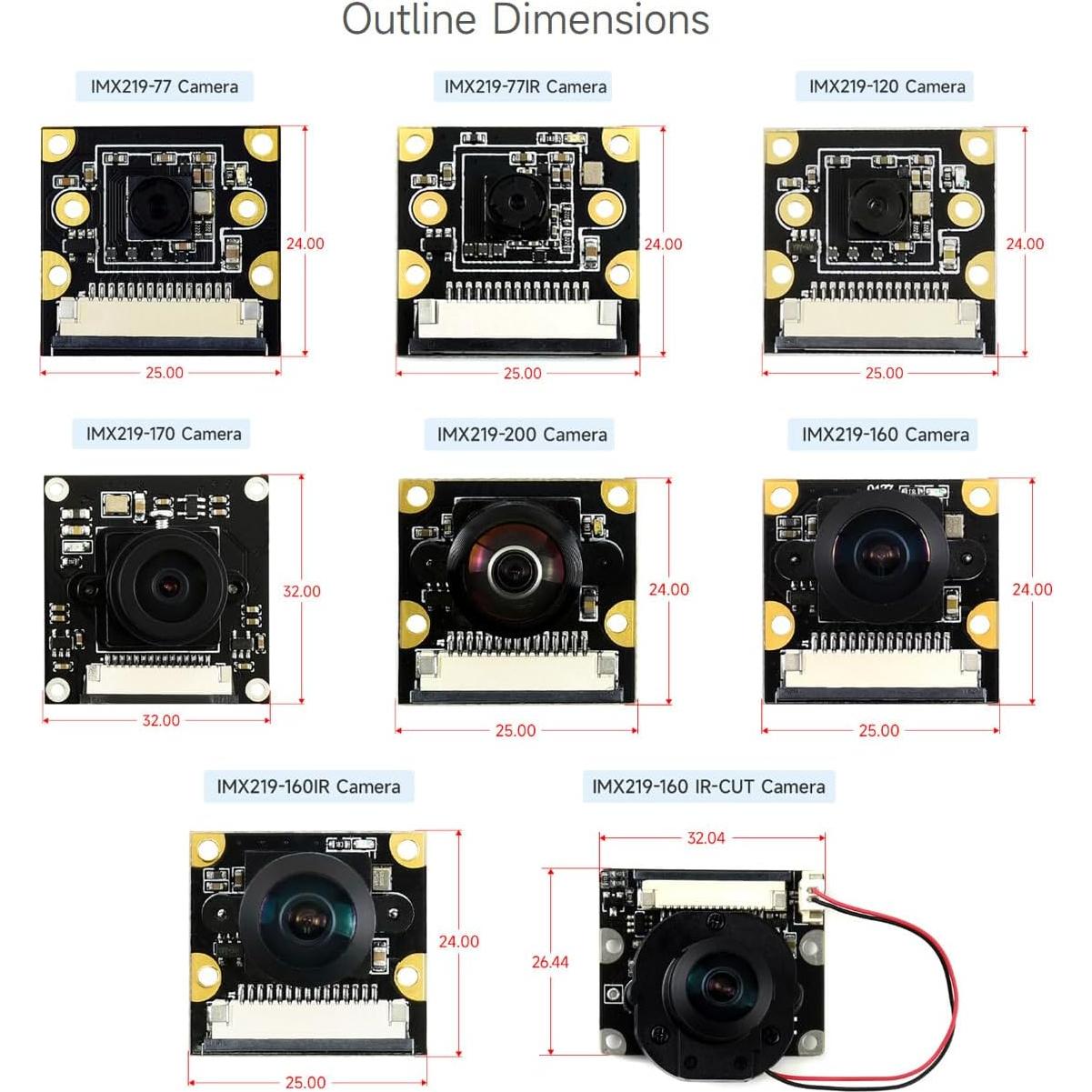 Outline Dimensions

IMX219-77 Camera

24.00

25.00

IMX219-77IR Camera

24.00

25.00

IMX219-120 Camera

24.00

25.00

IMX219-170 Camera

32.00

32.00

IMX219-200 Camera

24.00

25.00

IMX219-160 Camera

24.00

25.00

IMX219-160IR Camera

24.00

25.00

IMX219-160 IR-CUT Camera

32.04

26.44