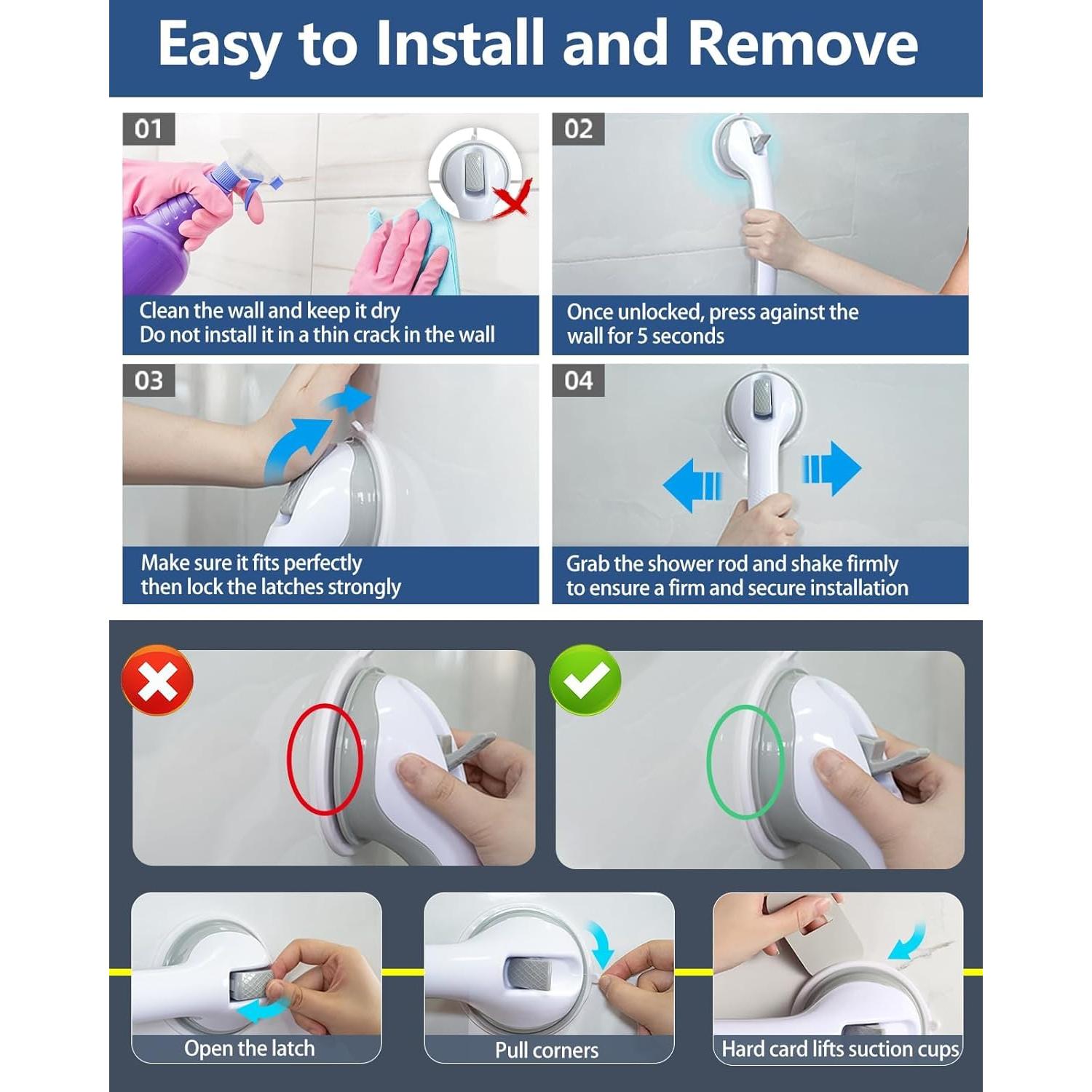 Easy to Install and Remove

01

Clean the wall and keep it dry
Do not install it in a thin crack in the wall

02

Once unlocked, press against the wall for 5 seconds

03

Make sure it fits perfectly then lock the latches strongly

04

Grab the shower rod and shake firmly to ensure a firm and secure installation

Open the latch

Pull corners

Hard card lifts suction cups