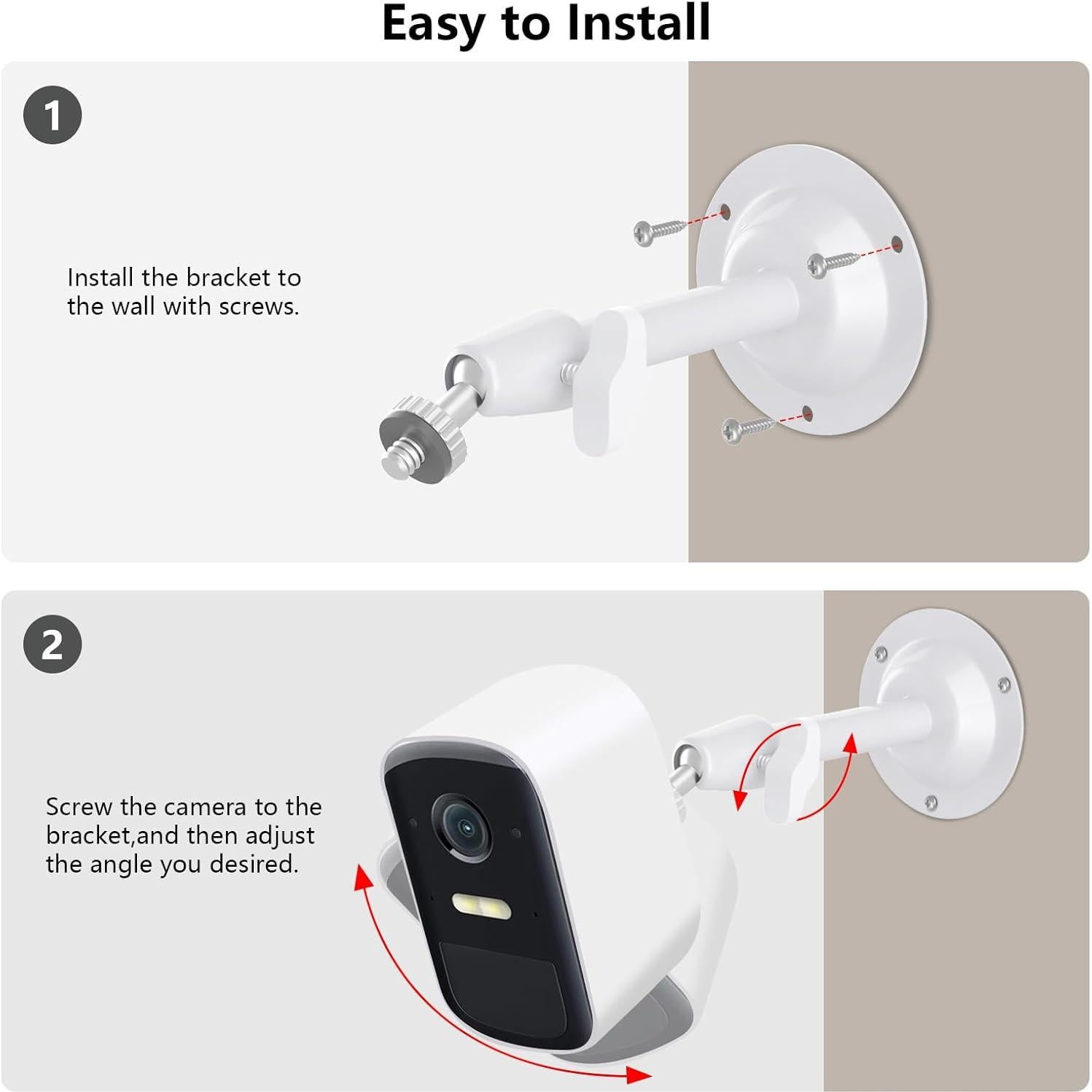 Easy to Install

1

Install the bracket to the wall with screws.

2

Screw the camera to the bracket,and then adjust the angle you desired.