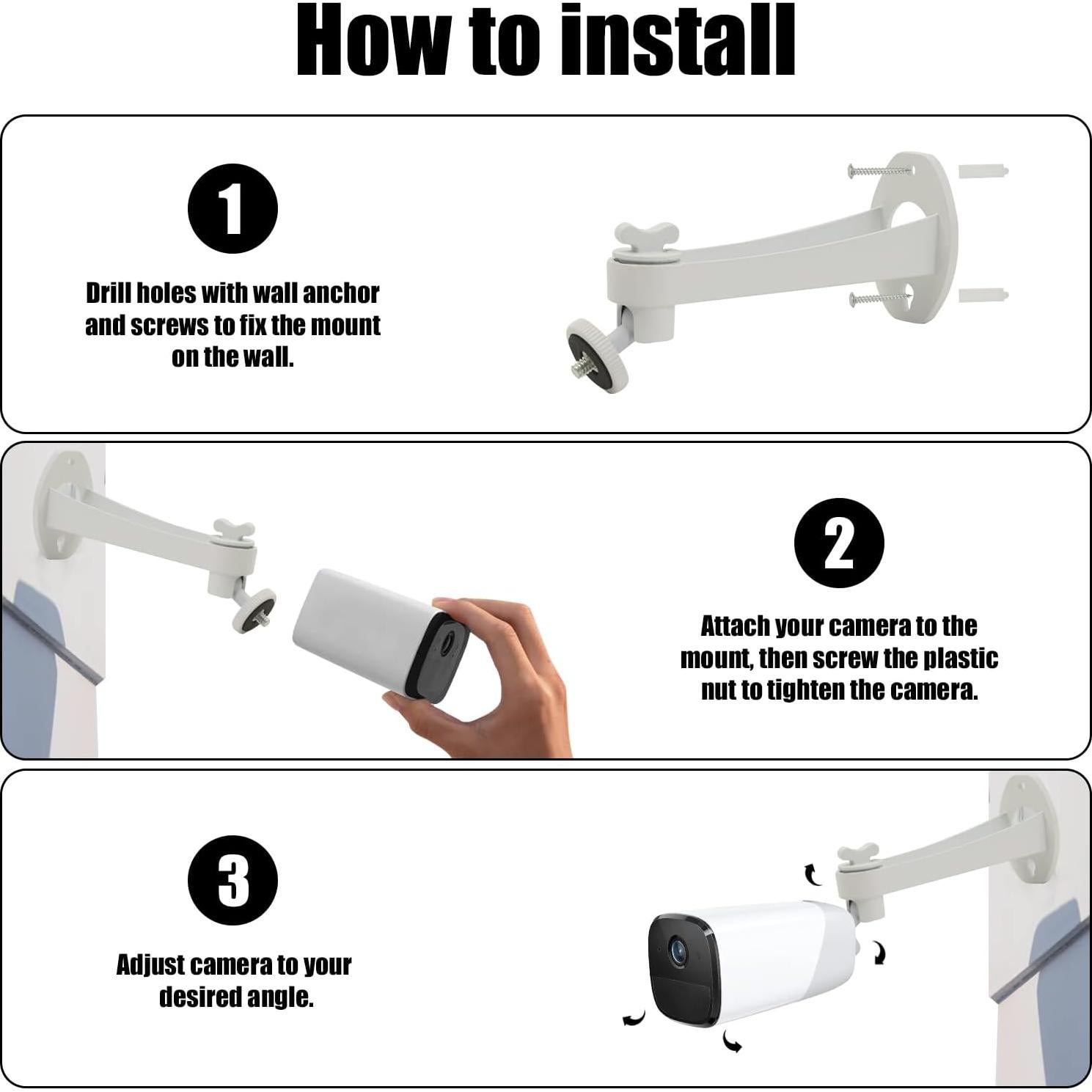 How to install

1

Drill holes with wall anchor and screws to fix the mount on the wall.

2

Attach your camera to the mount, then screw the plastic nut to tighten the camera.

3

Adjust camera to your desired angle.