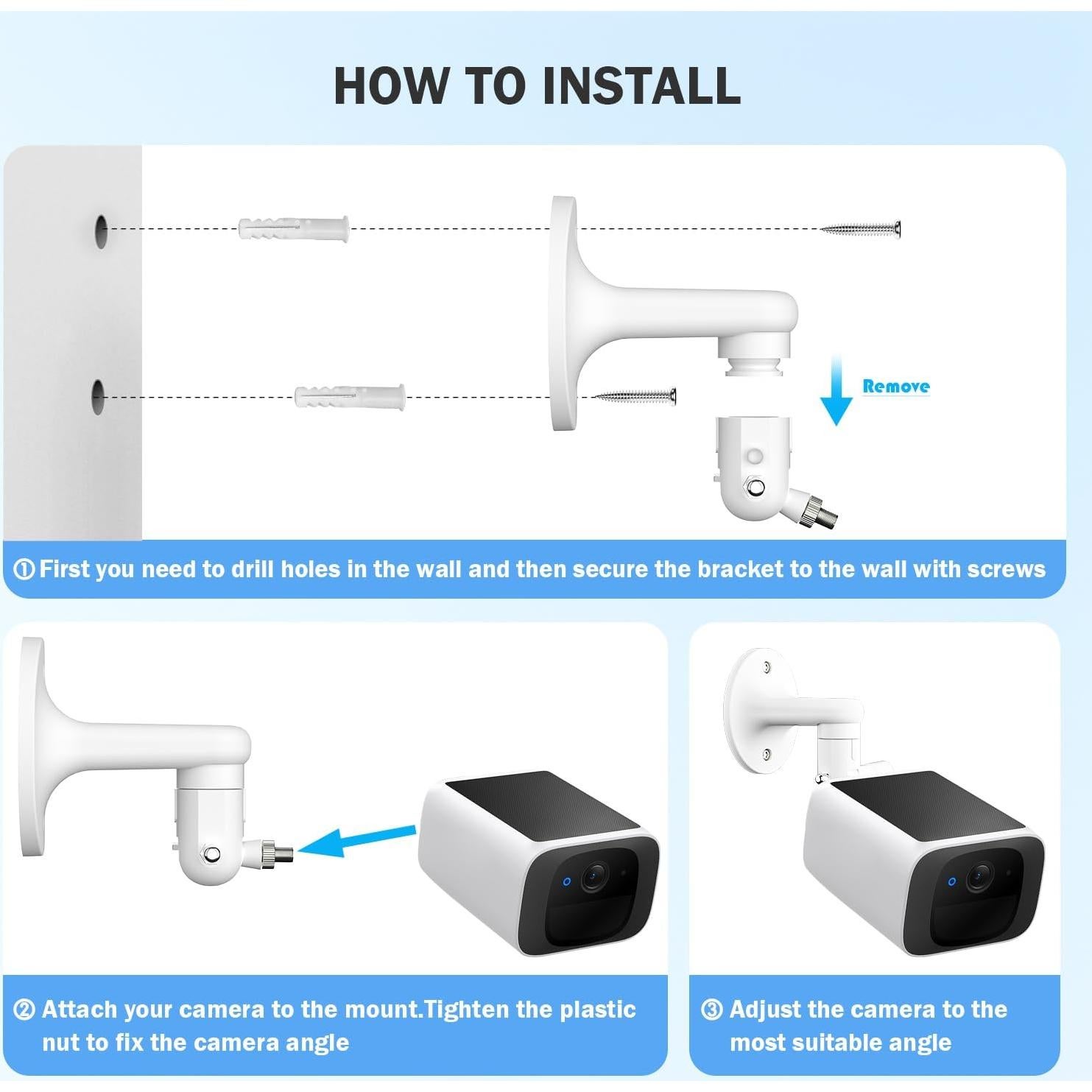 HOW TO INSTALL

Remove

① First you need to drill holes in the wall and then secure the bracket to the wall with screws

② Attach your camera to the mount.Tighten the plastic nut to fix the camera angle

③ Adjust the camera to the most suitable angle