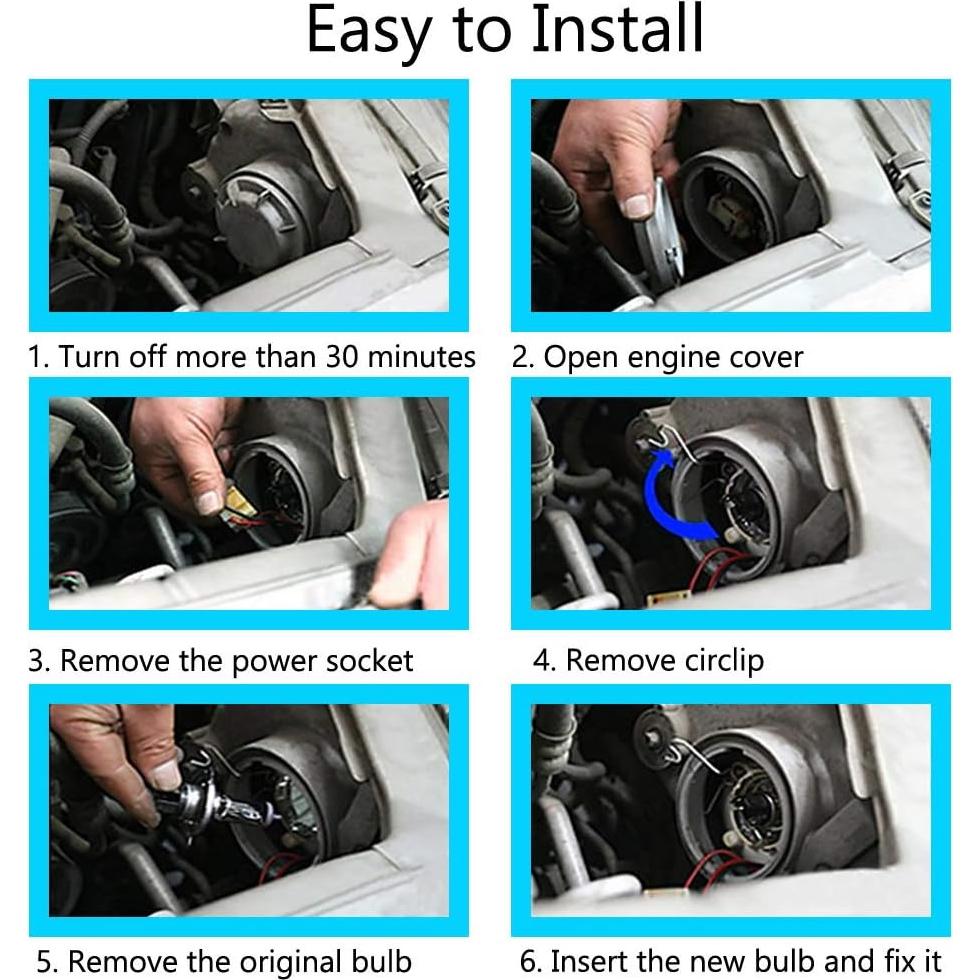 Easy to Install

1. Turn off more than 30 minutes

2. Open engine cover

3. Remove the power socket

4. Remove circlip

5. Remove the original bulb

6. Insert the new bulb and fix it