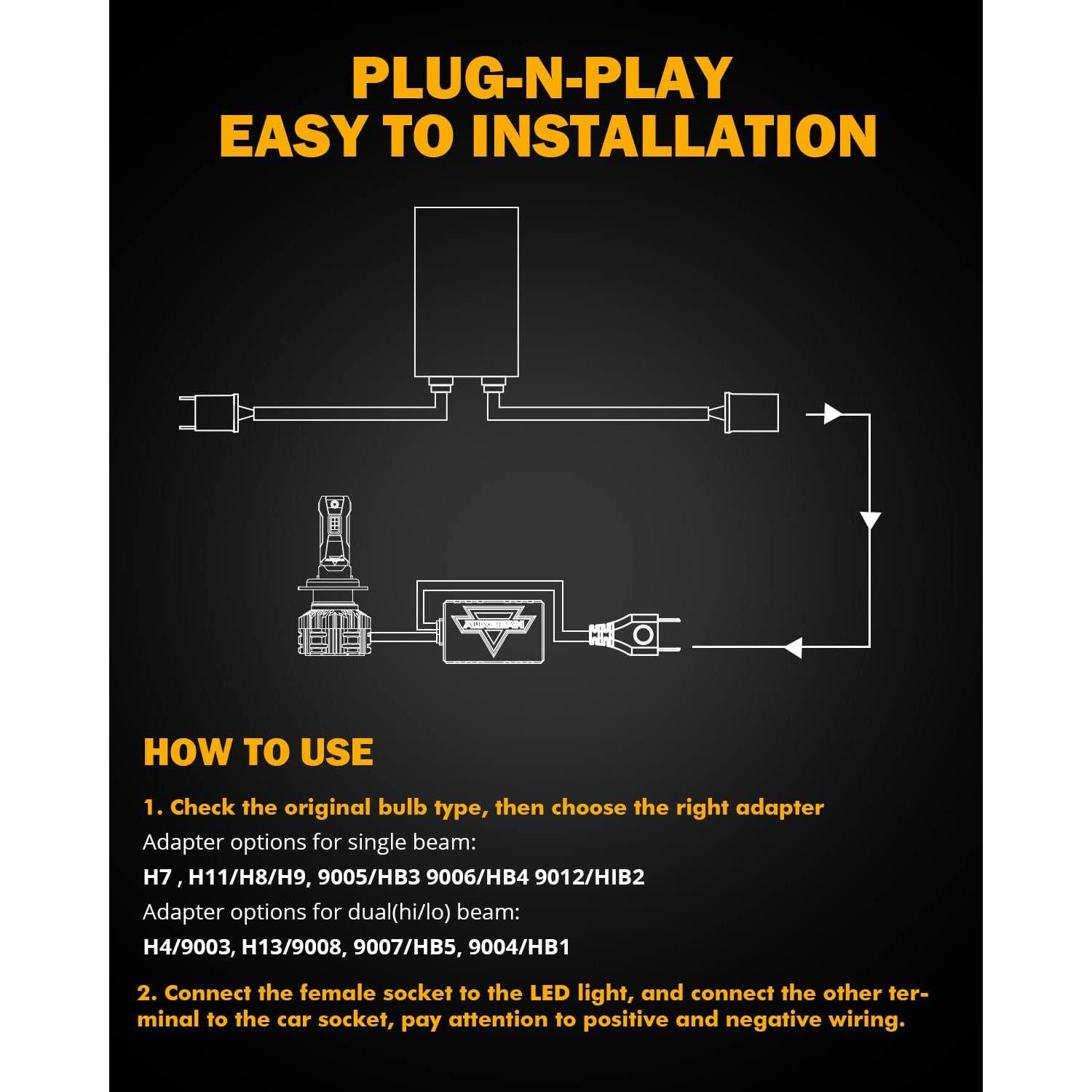 PLUG-N-PLAY
EASY TO INSTALLATION

AUXBEAM

HOW TO USE

1. Check the original bulb type, then choose the right adapter

Adapter options for single beam:

H7 , H11/H8/H9, 9005/HB3 9006/HB4 9012/HIB2

Adapter options for dual(hi/lo) beam:

H4/9003, H13/9008, 9007/HB5, 9004/HB1

2. Connect the female socket to the LED light, and connect the other terminal to the car socket, pay attention to positive and negative wiring.