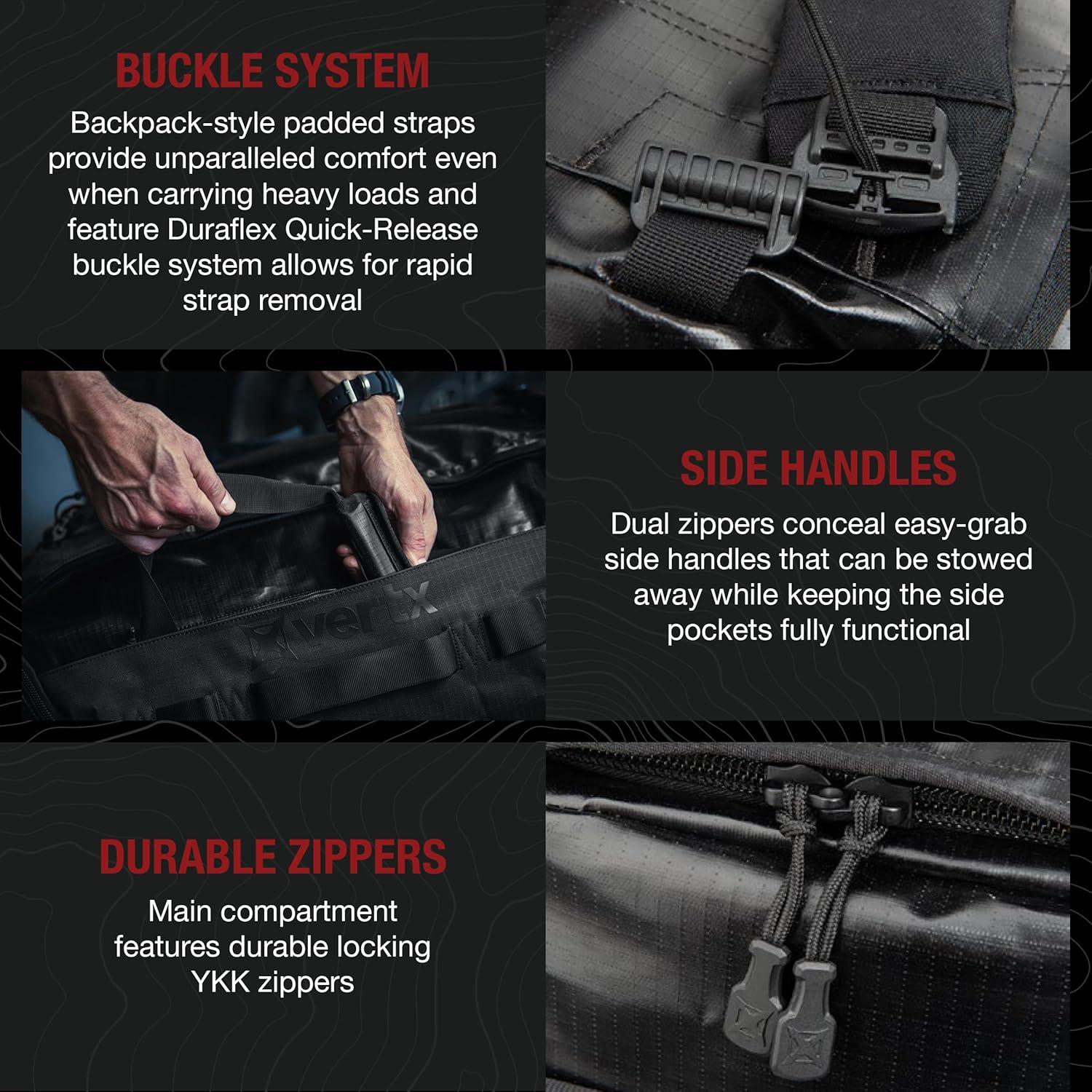 BUCKLE SYSTEM

Backpack-style padded straps provide unparalleled comfort even when carrying heavy loads and feature Duraflex Quick-Release buckle system allows for rapid strap removal

vertx

SIDE HANDLES

Dual zippers conceal easy-grab side handles that can be stowed away while keeping the side pockets fully functional

DURABLE ZIPPERS

Main compartment features durable locking YKK zippers