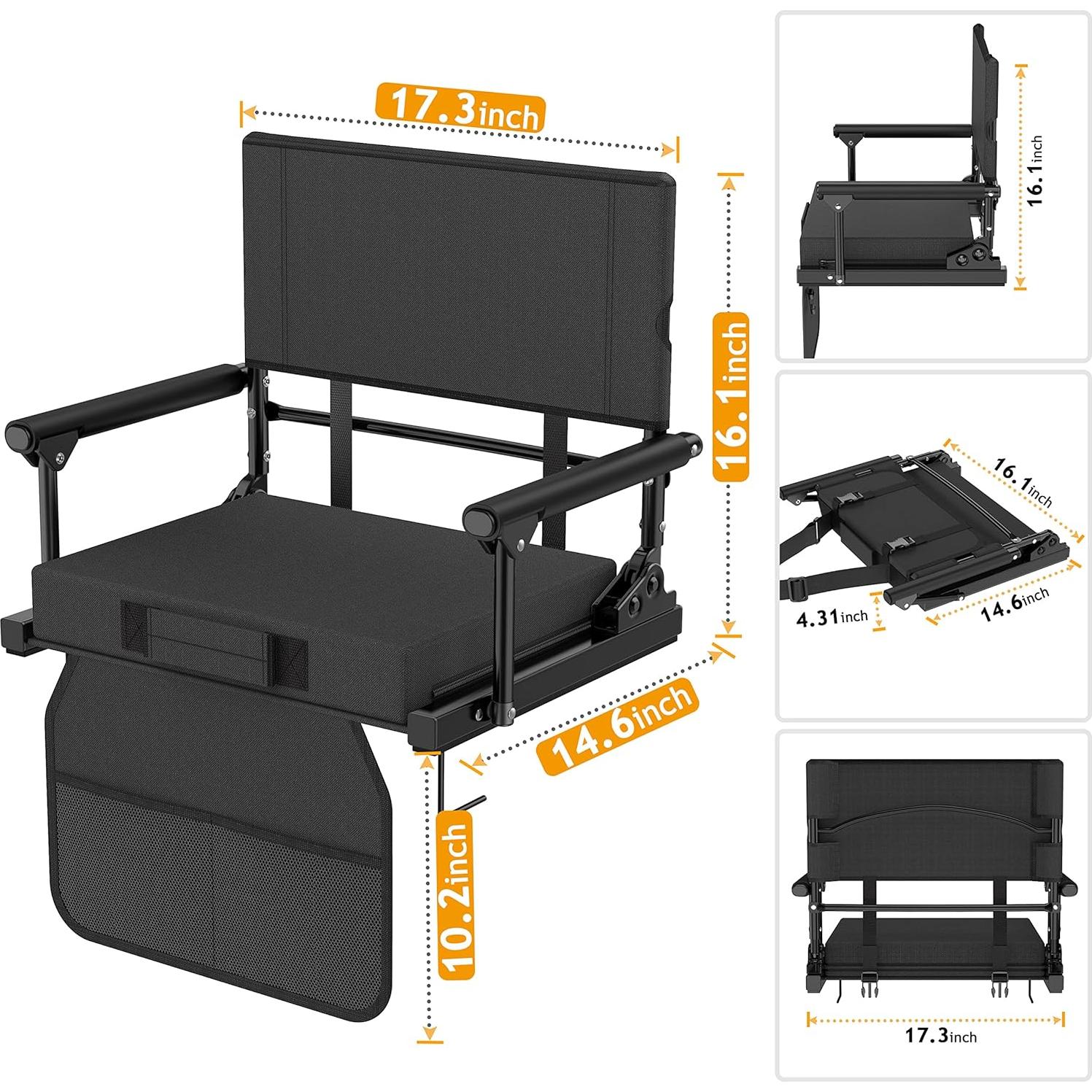 17.3inch
16.1inch
14.6inch
10.2inch
16.1inch
16.1inch
4.31inch
14.6inch
17.3inch