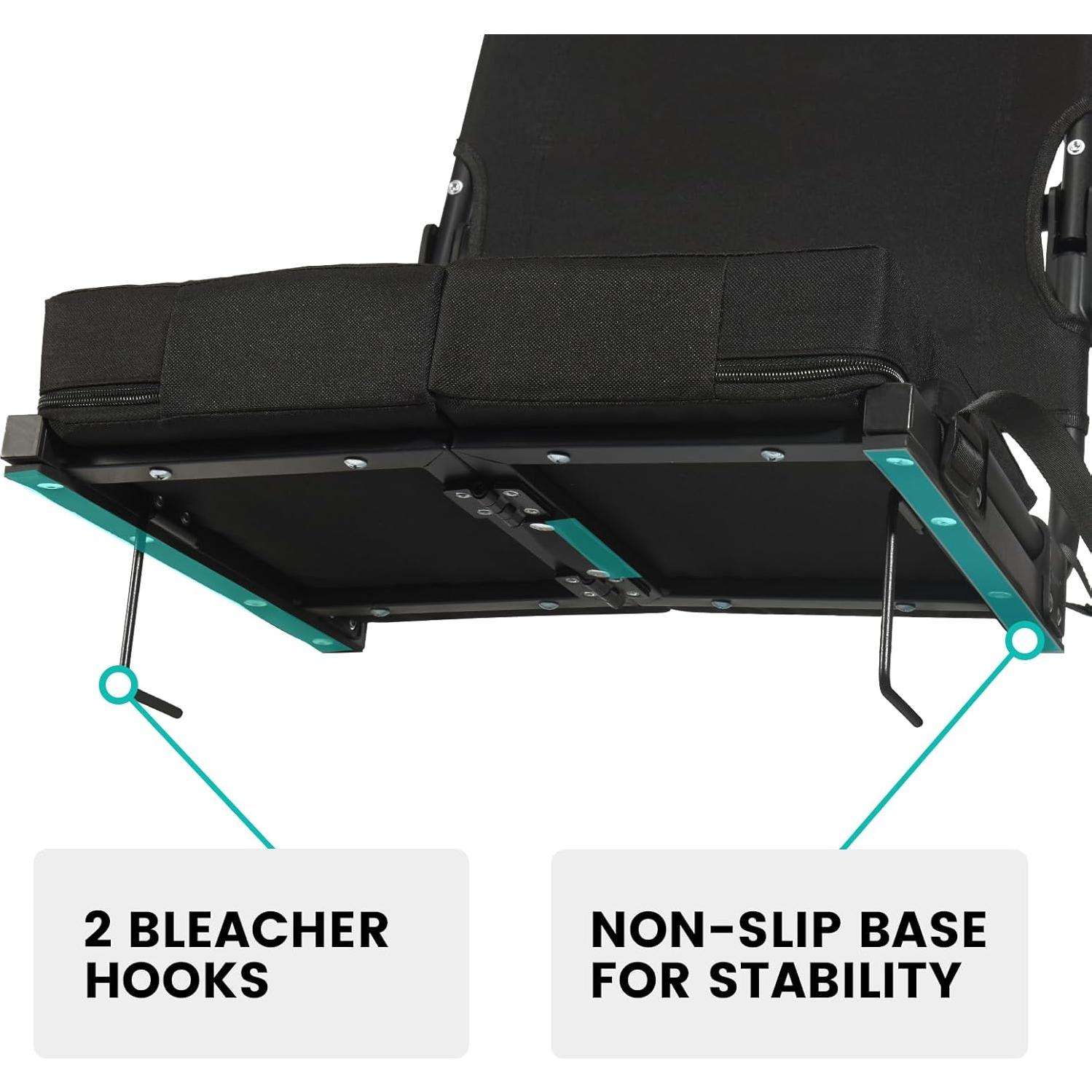 2 BLEACHER HOOKS

NON-SLIP BASE FOR STABILITY