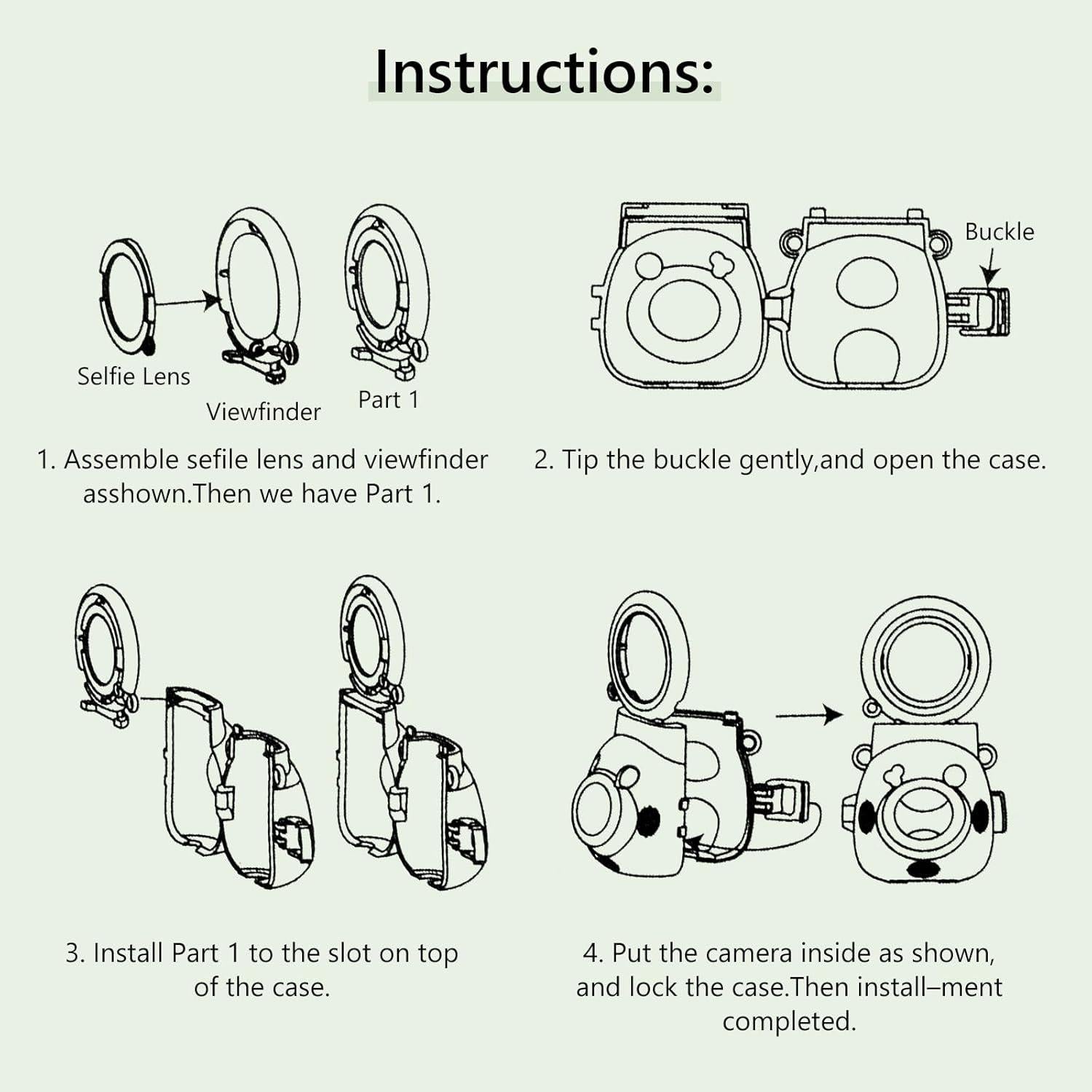 Instructions:

Selfie Lens

Viewfinder

Part 1

1. Assemble sefile lens and viewfinder asshown.Then we have Part 1.

Buckle

2. Tip the buckle gently,and open the case.

3. Install Part 1 to the slot on top of the case.

4. Put the camera inside as shown, and lock the case.Then install–ment completed.