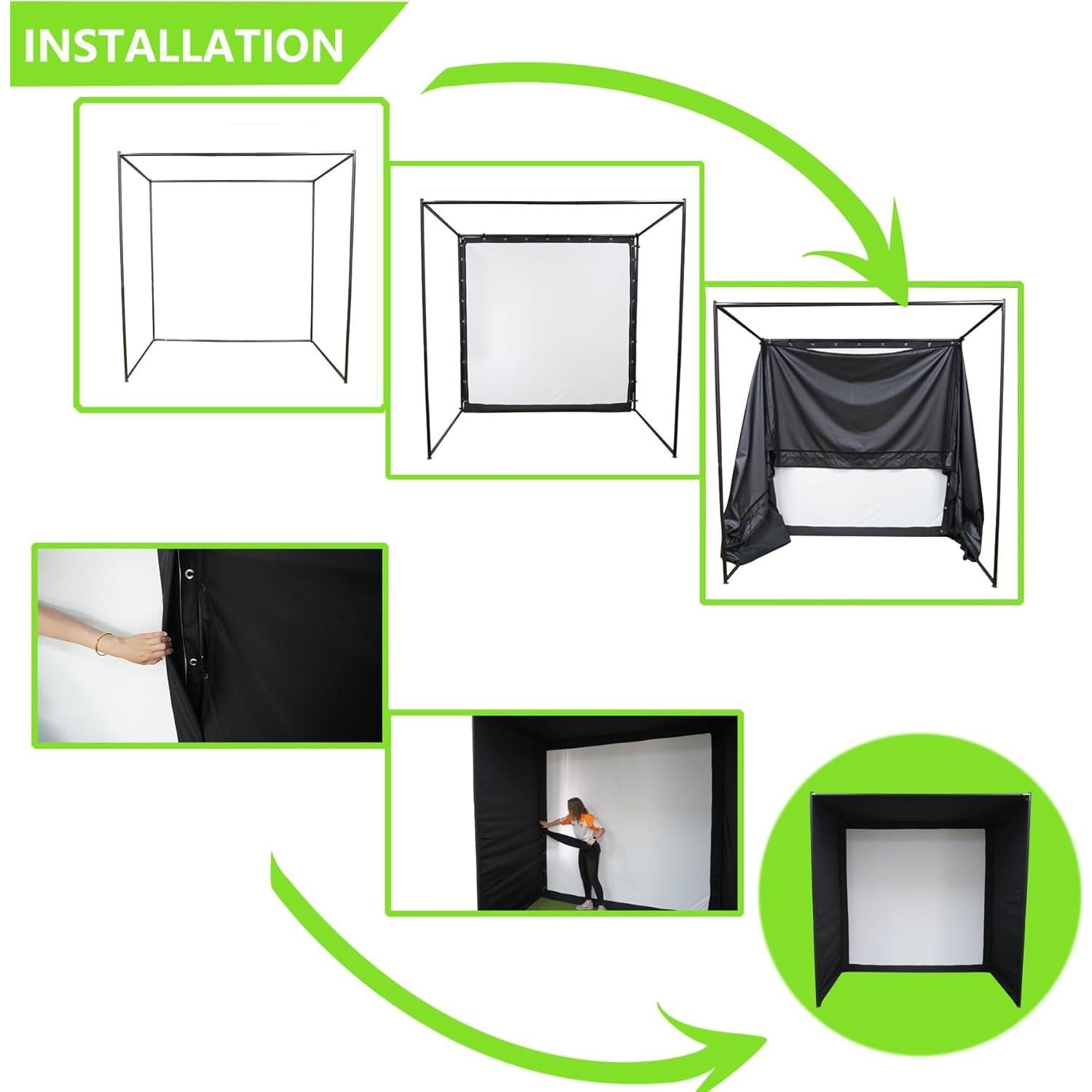 INSTALLATION