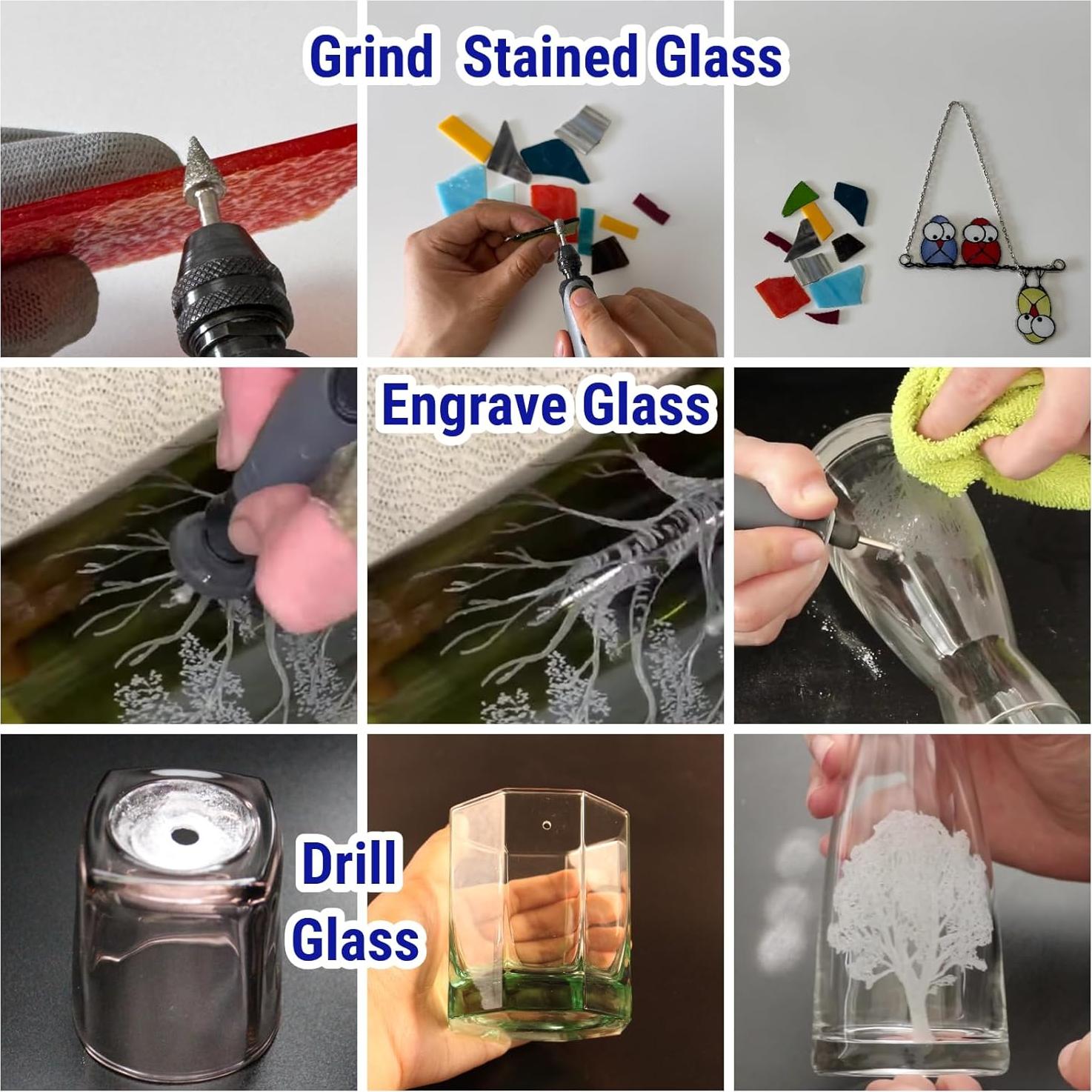 Grind Stained Glass

Engrave Glass

Drill Glass