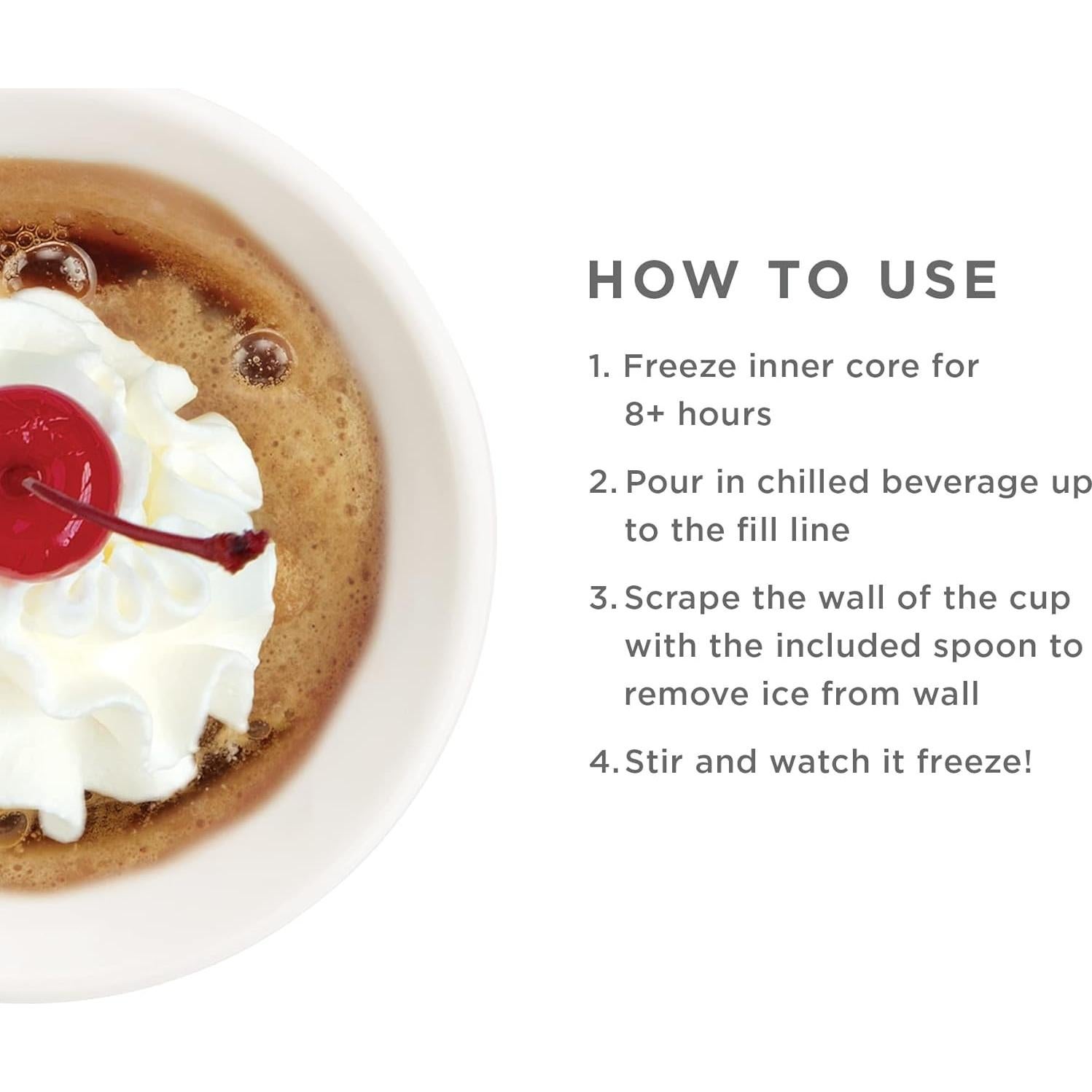 HOW TO USE

1. Freeze inner core for 8+ hours

2. Pour in chilled beverage up to the fill line

3. Scrape the wall of the cup with the included spoon to remove ice from wall

4. Stir and watch it freeze!