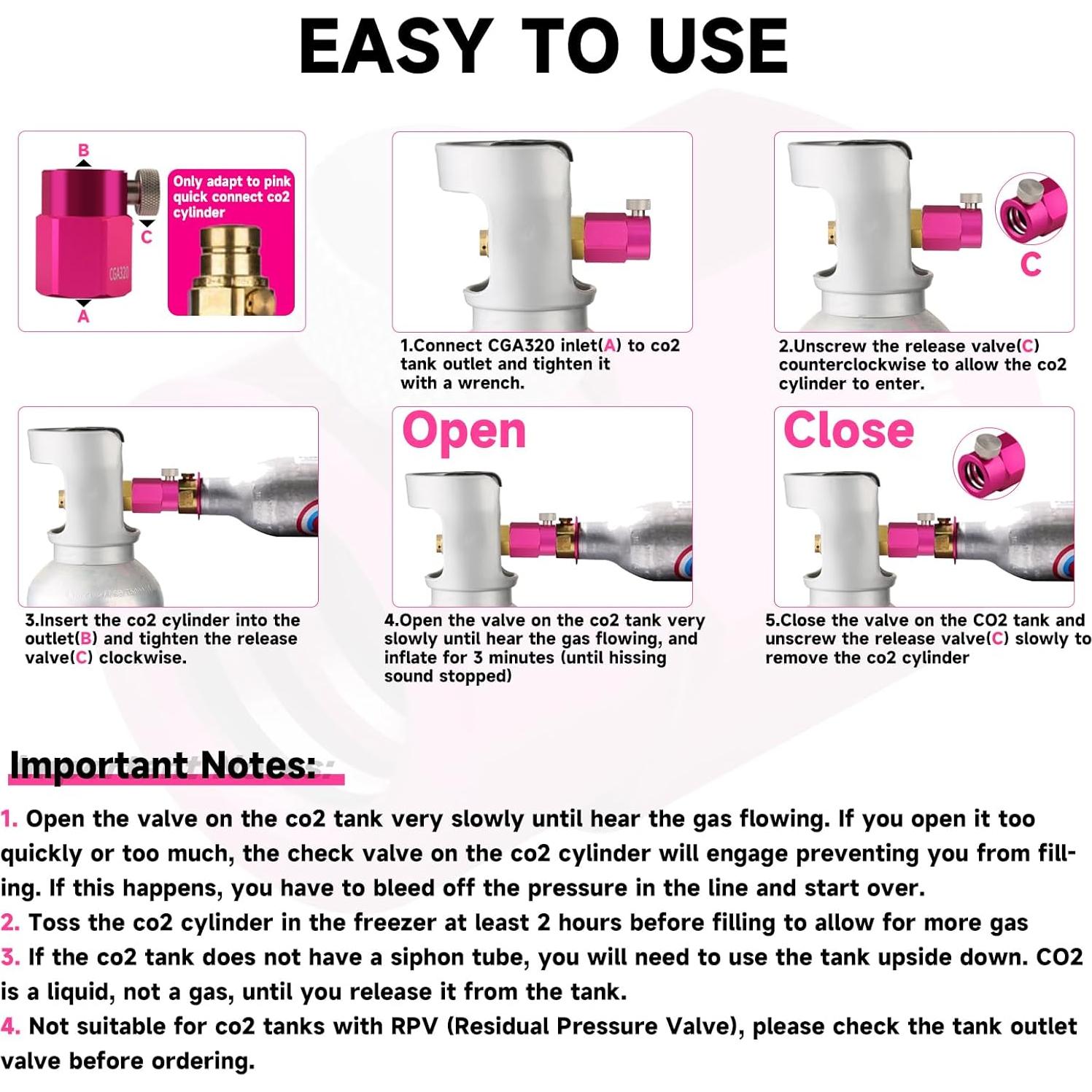 EASY TO USE

B
C
CGA320
A
Only adapt to pink quick connect co2 cylinder

1.Connect CGA320 inlet(A) to co2 tank outlet and tighten it with a wrench.

C
2.Unscrew the release valve(C) counterclockwise to allow the co2 cylinder to enter.

3.Insert the co2 cylinder into the outlet(B) and tighten the release valve(C) clockwise.

Open
4.Open the valve on the co2 tank very slowly until hear the gas flowing, and inflate for 3 minutes (until hissing sound stopped)

Close
5.Close the valve on the CO2 tank and unscrew the release valve(C) slowly to remove the co2 cylinder

Important Notes:
1. Open the valve on the co2 tank very slowly until hear the gas flowing. If you open it too quickly or too much, the check valve on the co2 cylinder will engage preventing you from filling. If this happens, you have to bleed off the pressure in the line and start over.
2. Toss the co2 cylinder in the freezer at least 2 hours before filling to allow for more gas
3. If the co2 tank does not have a siphon tube, you will need to use the tank upside down. CO2 is a liquid, not a gas, until you release it from the tank.
4. Not suitable for co2 tanks with RPV (Residual Pressure Valve), please check the tank outlet valve before ordering.