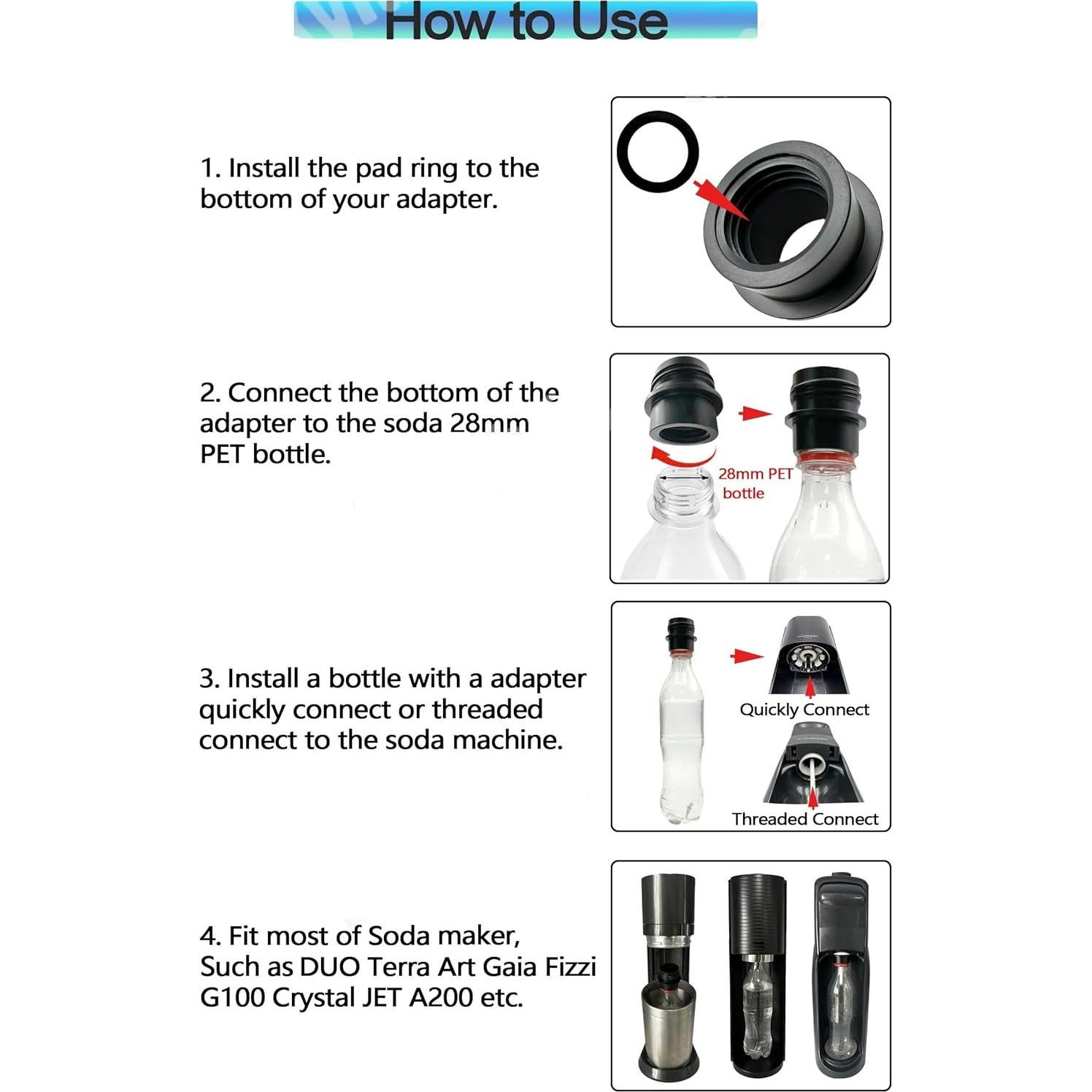 How to Use

1. Install the pad ring to the bottom of your adapter.

2. Connect the bottom of the adapter to the soda 28mm PET bottle.

28mm PET bottle

3. Install a bottle with a adapter quickly connect or threaded connect to the soda machine.

Quickly Connect

Threaded Connect

4. Fit most of Soda maker, Such as DUO Terra Art Gaia Fizzi G100 Crystal JET A200 etc.