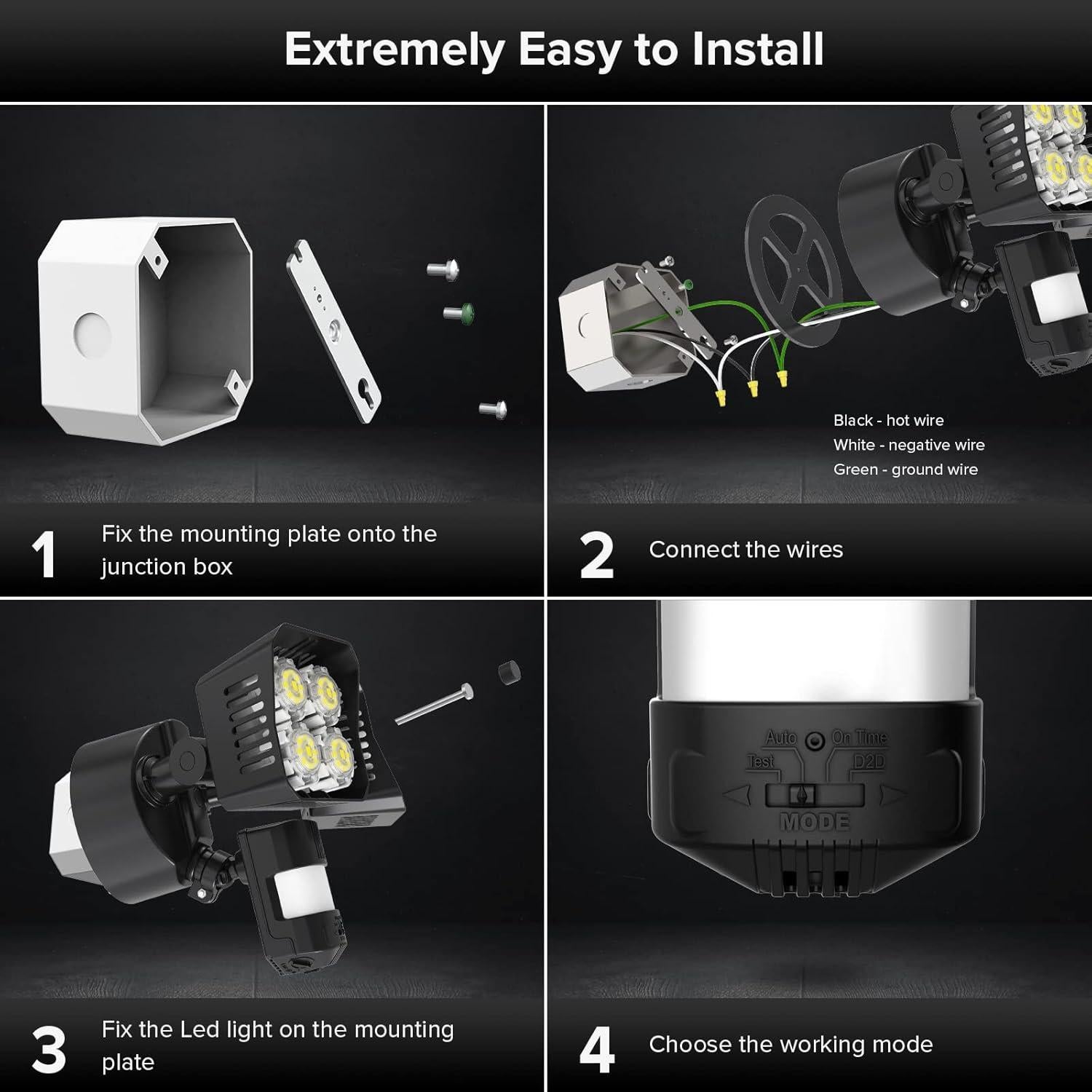 Extremely Easy to Install

1 Fix the mounting plate onto the junction box

Black - hot wire
White - negative wire
Green - ground wire

2 Connect the wires

3 Fix the Led light on the mounting plate

Auto On Time
Test D2D
MODE

4 Choose the working mode