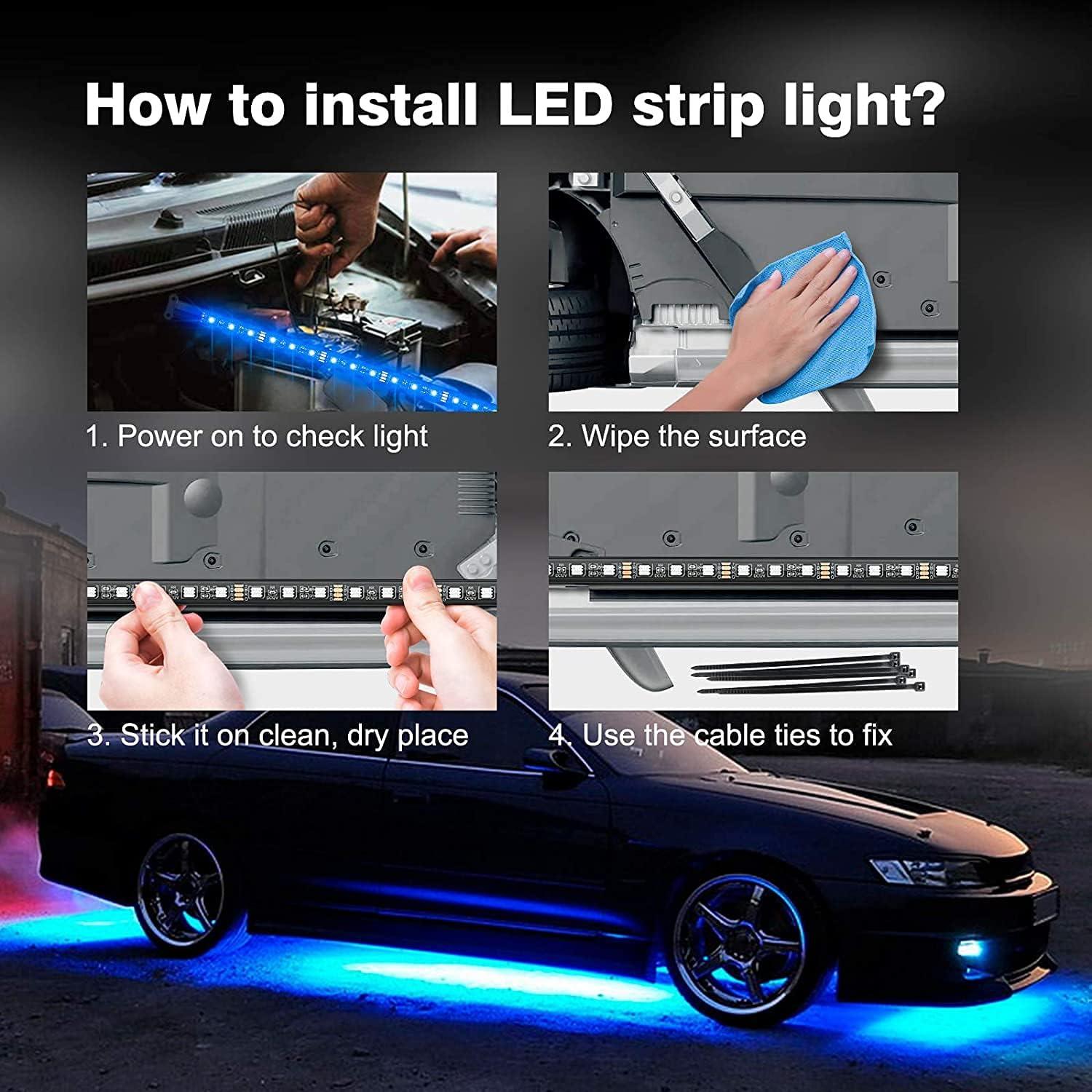 How to install LED strip light?

1. Power on to check light

2. Wipe the surface

3. Stick it on clean, dry place

4. Use the cable ties to fix