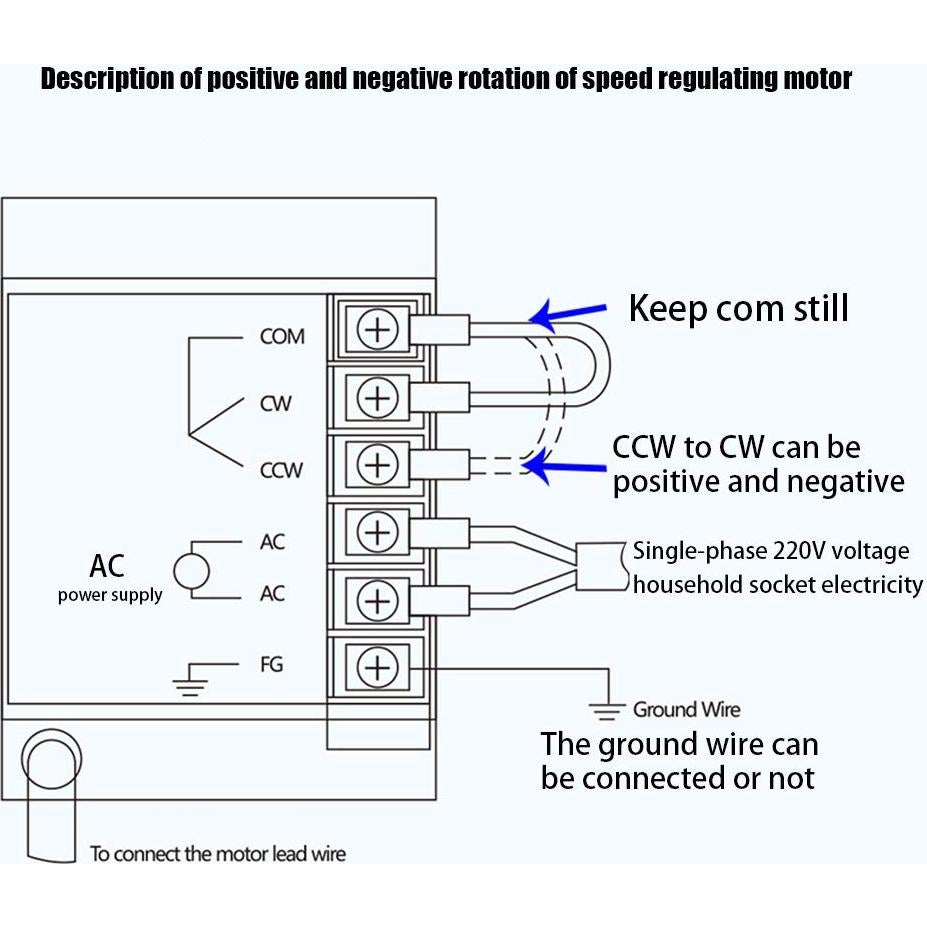 Description of positive and negative rotation of speed regulating motor

COM

CW

CCW

AC

AC

FG

AC
power supply

Keep com still

CCW to CW can be positive and negative

Single-phase 220V voltage household socket electricity

Ground Wire

The ground wire can be connected or not

To connect the motor lead wire