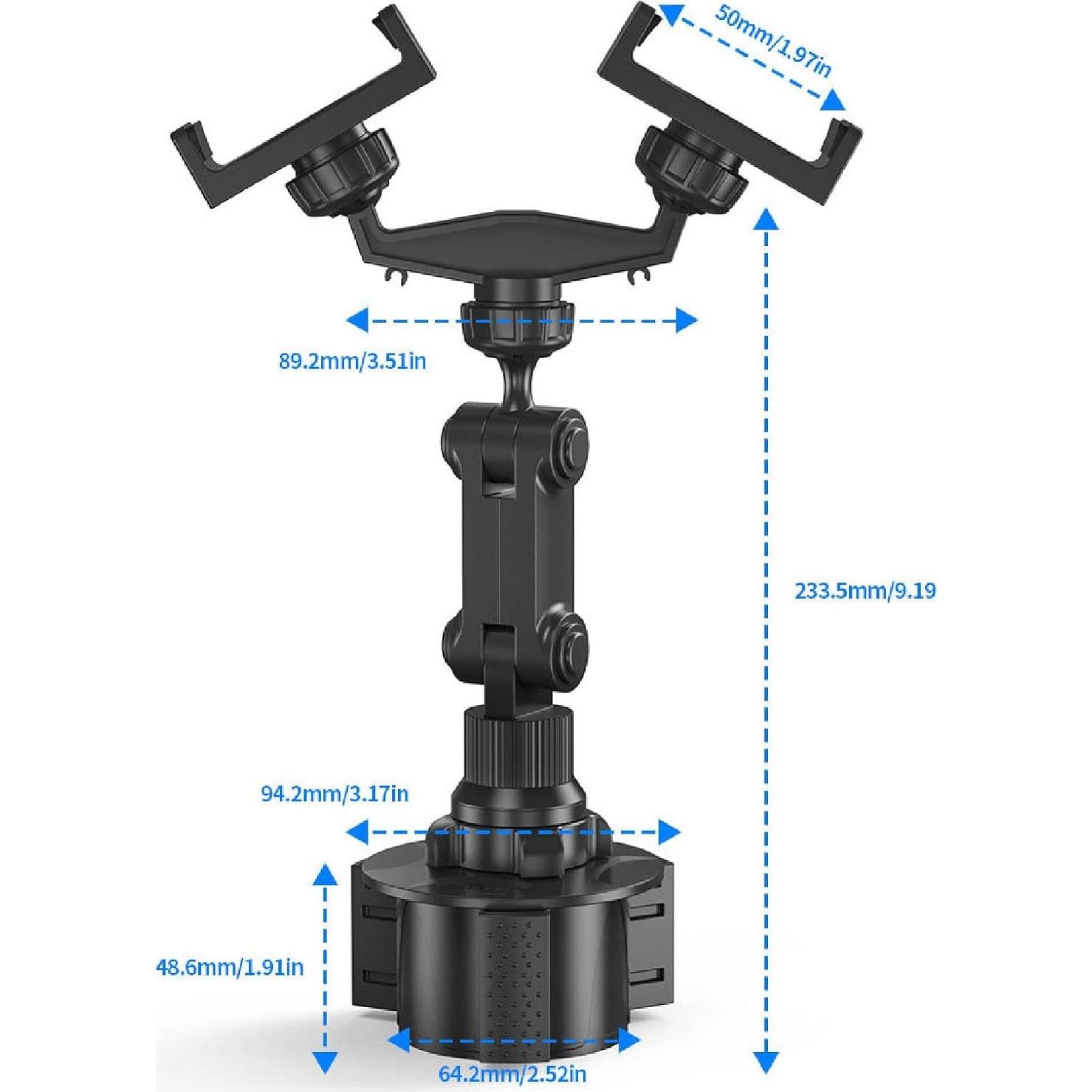 50mm/1.97in

89.2mm/3.51in

233.5mm/9.19

94.2mm/3.17in

48.6mm/1.91in

64.2mm/2.52in