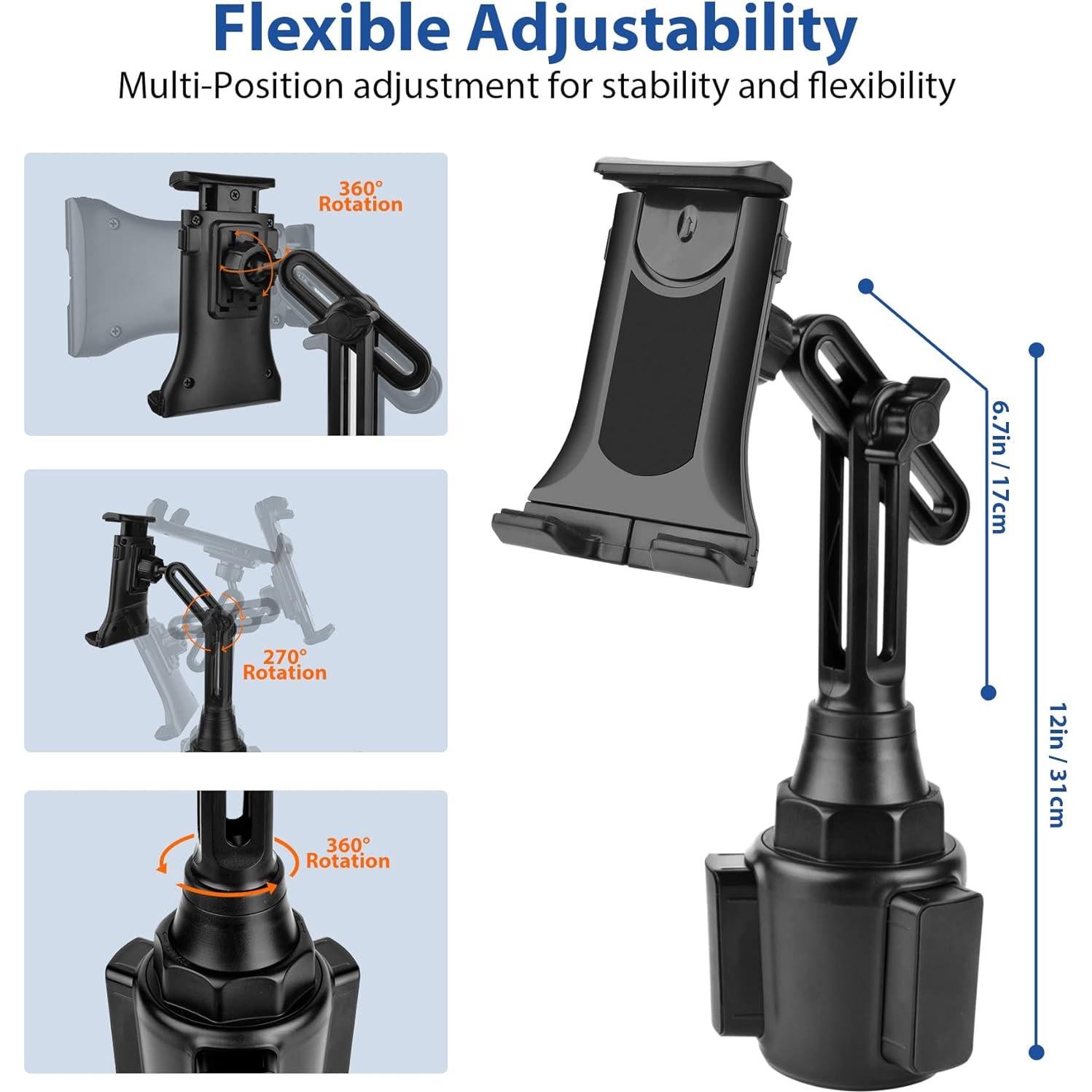 Flexible Adjustability

Multi-Position adjustment for stability and flexibility

360° Rotation

270° Rotation

360° Rotation

6.7in / 17cm

12in / 31cm