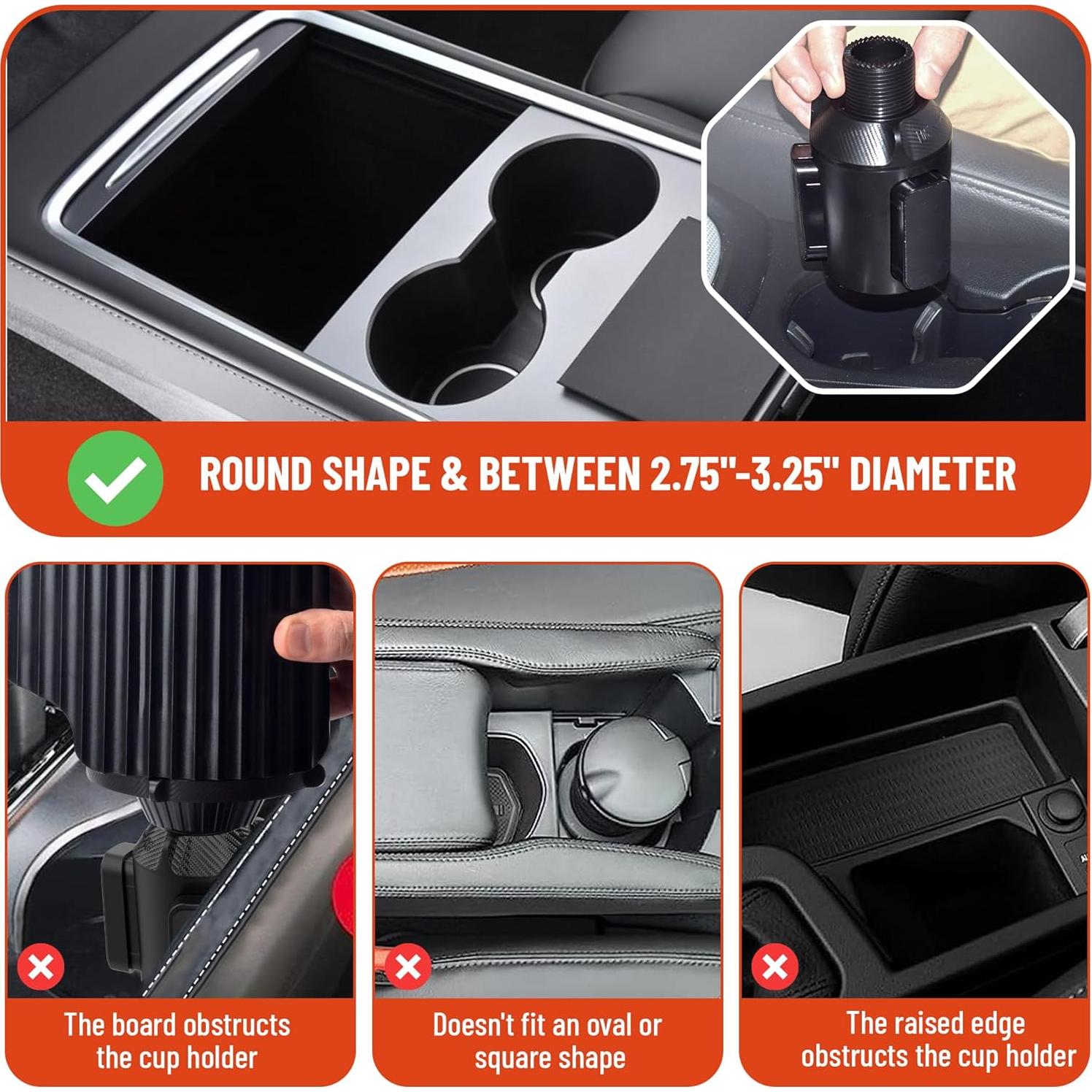 ROUND SHAPE & BETWEEN 2.75"-3.25" DIAMETER

The board obstructs the cup holder

Doesn't fit an oval or square shape

The raised edge obstructs the cup holder