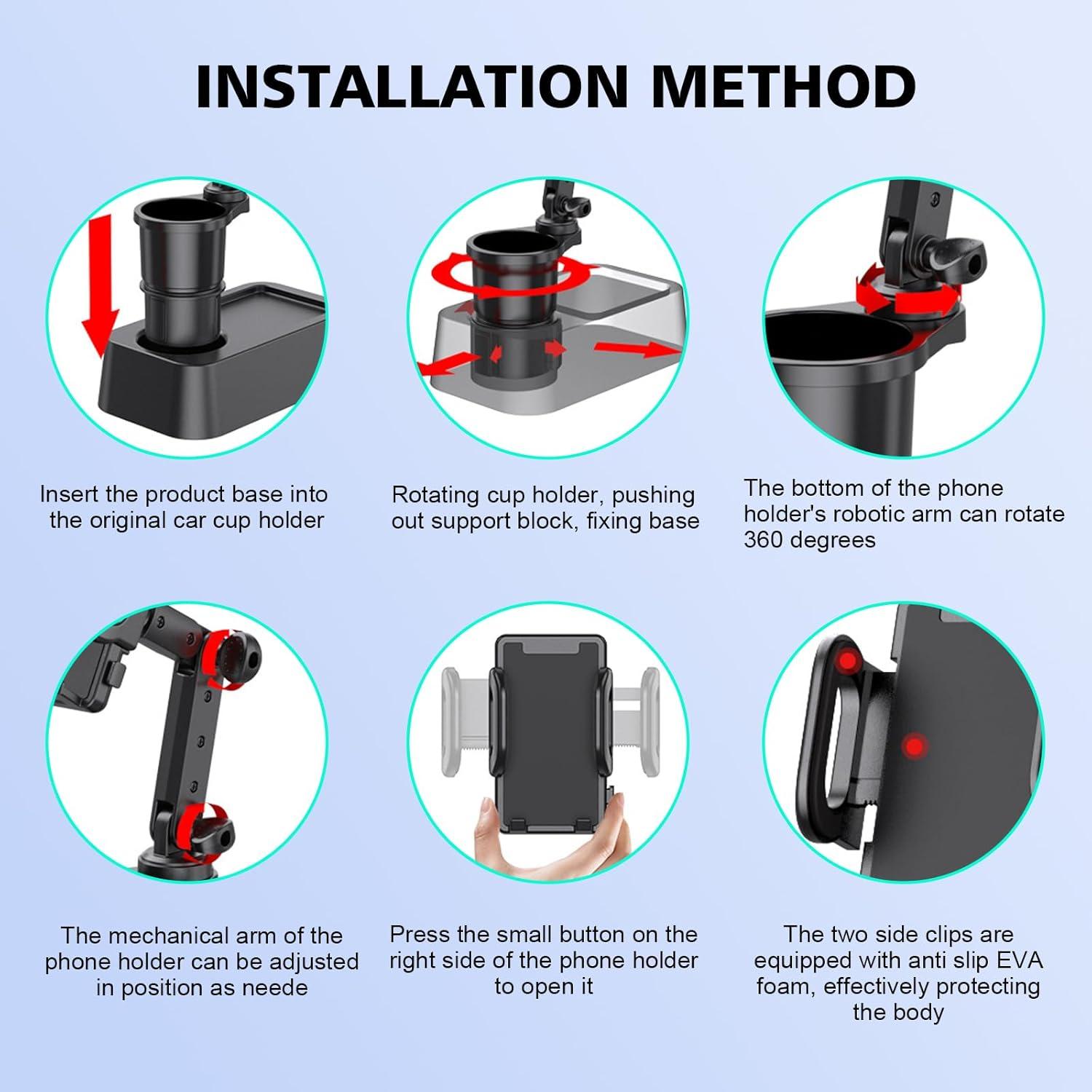 INSTALLATION METHOD

Insert the product base into the original car cup holder

Rotating cup holder, pushing out support block, fixing base

The bottom of the phone holder's robotic arm can rotate 360 degrees

The mechanical arm of the phone holder can be adjusted in position as neede

Press the small button on the right side of the phone holder to open it

The two side clips are equipped with anti slip EVA foam, effectively protecting the body