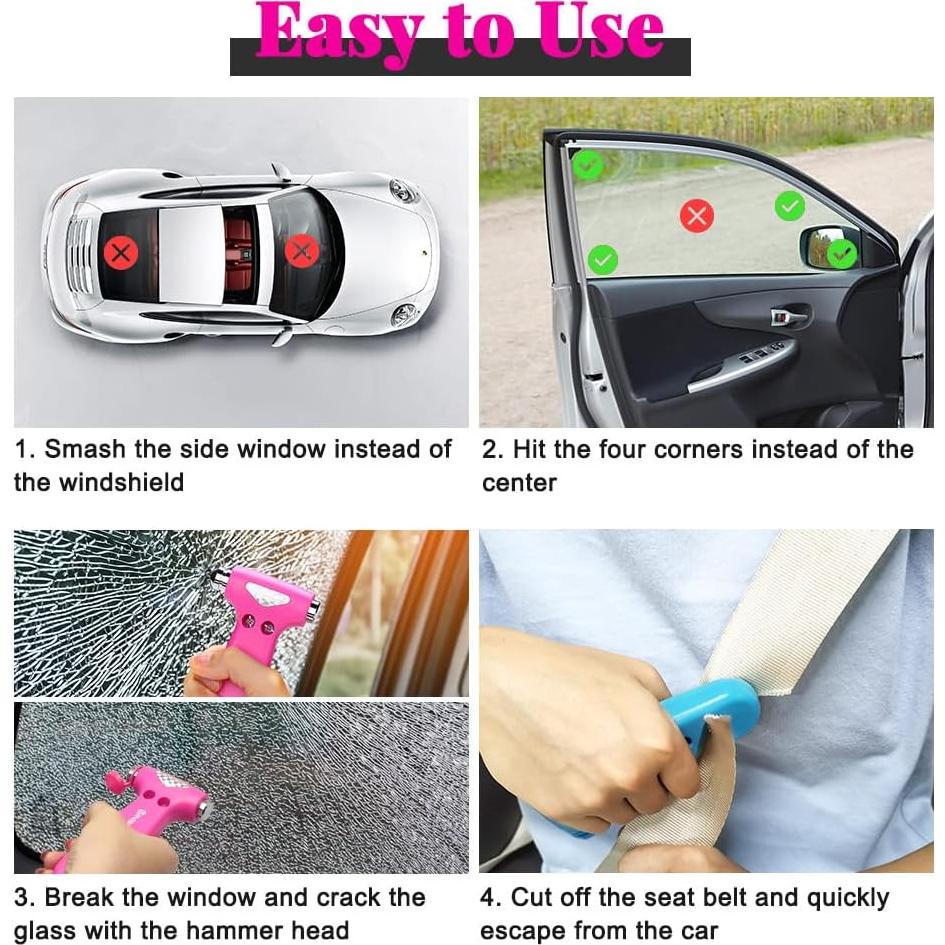 Easy to Use

1. Smash the side window instead of the windshield

2. Hit the four corners instead of the center

3. Break the window and crack the glass with the hammer head

4. Cut off the seat belt and quickly escape from the car