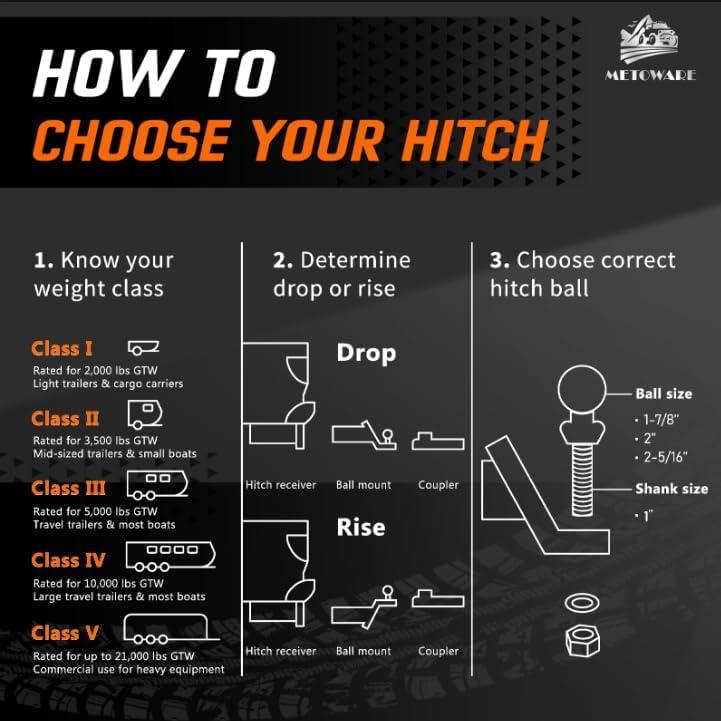 HOW TO
CHOOSE YOUR HITCH

METOWARE

1. Know your weight class

Class I
Rated for 2,000 lbs GTW
Light trailers & cargo carriers

Class II
Rated for 3,500 lbs GTW
Mid-sized trailers & small boats

Class III
Rated for 5,000 lbs GTW
Travel trailers & most boats

Class IV
Rated for 10,000 lbs GTW
Large travel trailers & most boats

Class V
Rated for up to 21,000 lbs GTW
Commercial use for heavy equipment

2. Determine drop or rise

Drop

Hitch receiver
Ball mount
Coupler

Rise

Hitch receiver
Ball mount
Coupler

3. Choose correct hitch ball

Ball size
• 1-7/8"
• 2"
• 2-5/16"

Shank size
• 1"