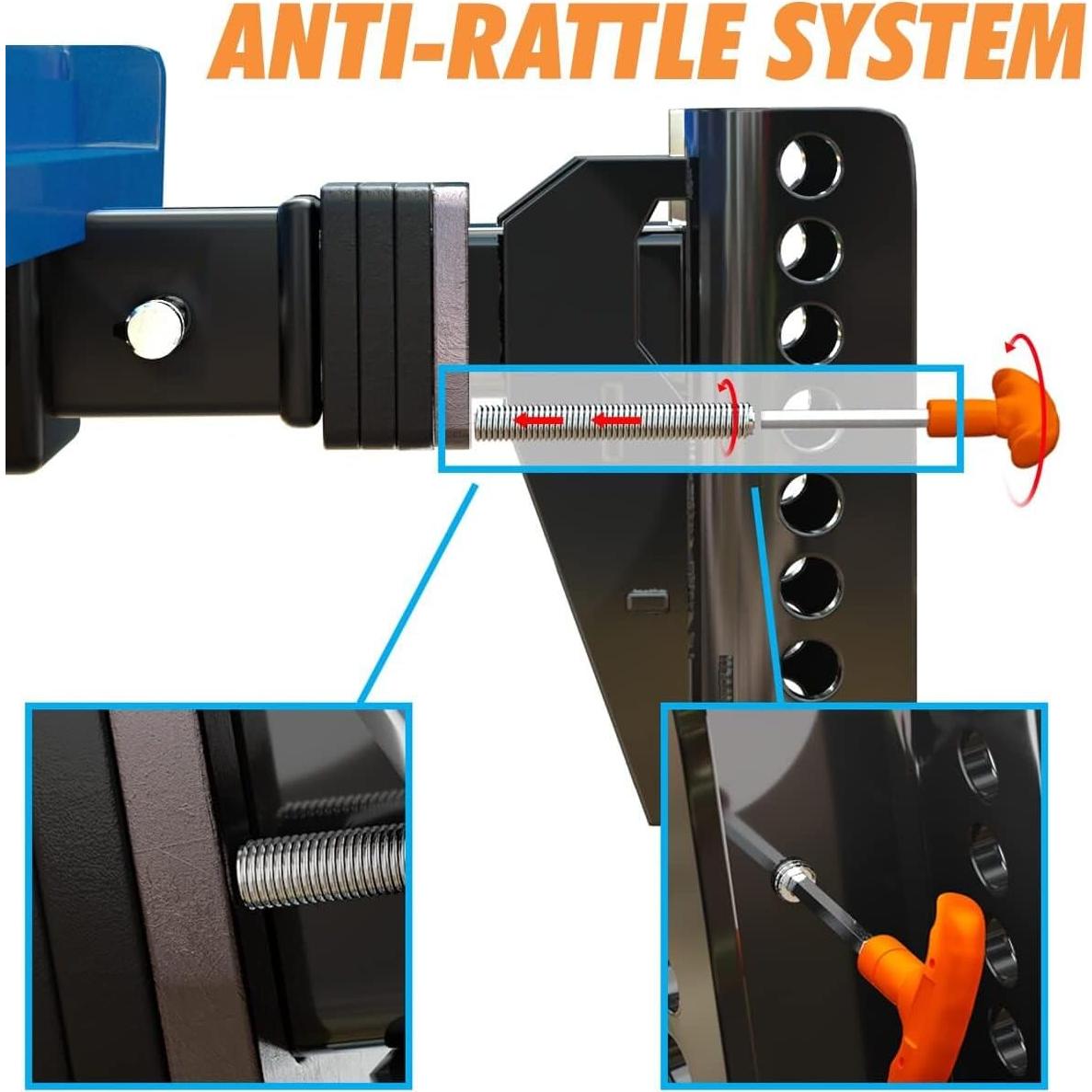 ANTI-RATTLE SYSTEM