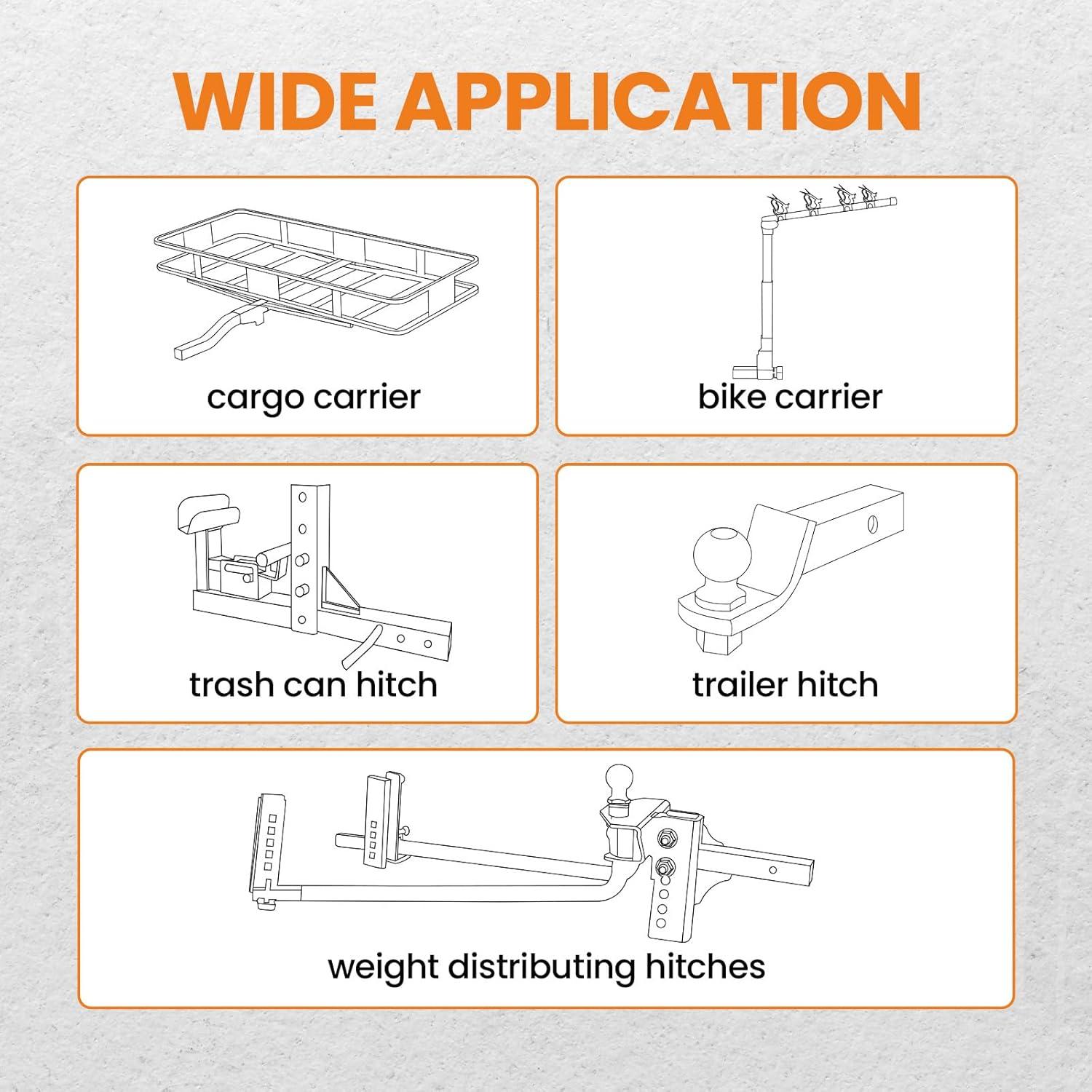 WIDE APPLICATION

cargo carrier

bike carrier

trash can hitch

trailer hitch

weight distributing hitches