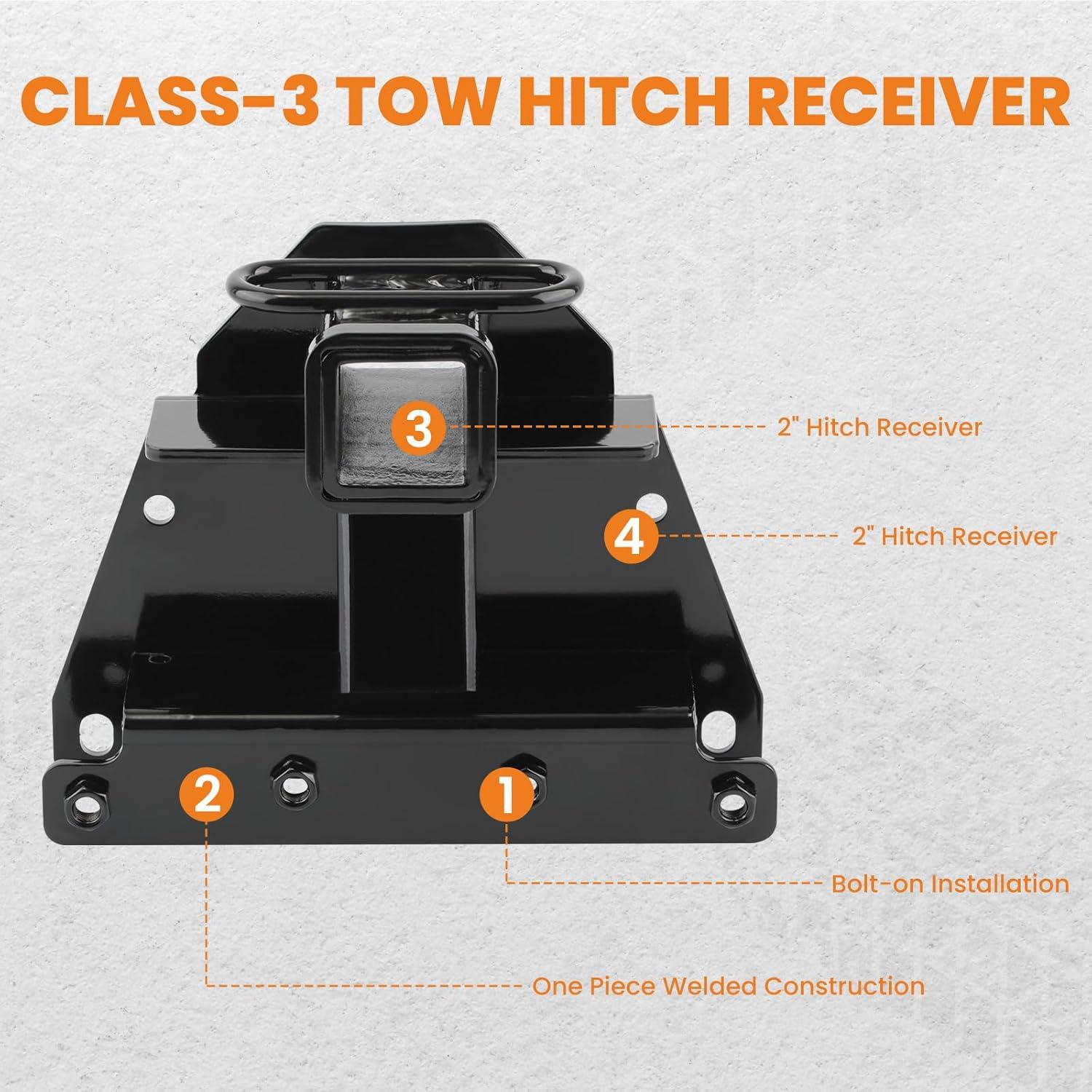 CLASS-3 TOW HITCH RECEIVER

3 2" Hitch Receiver

4 2" Hitch Receiver

2

1

Bolt-on Installation

One Piece Welded Construction