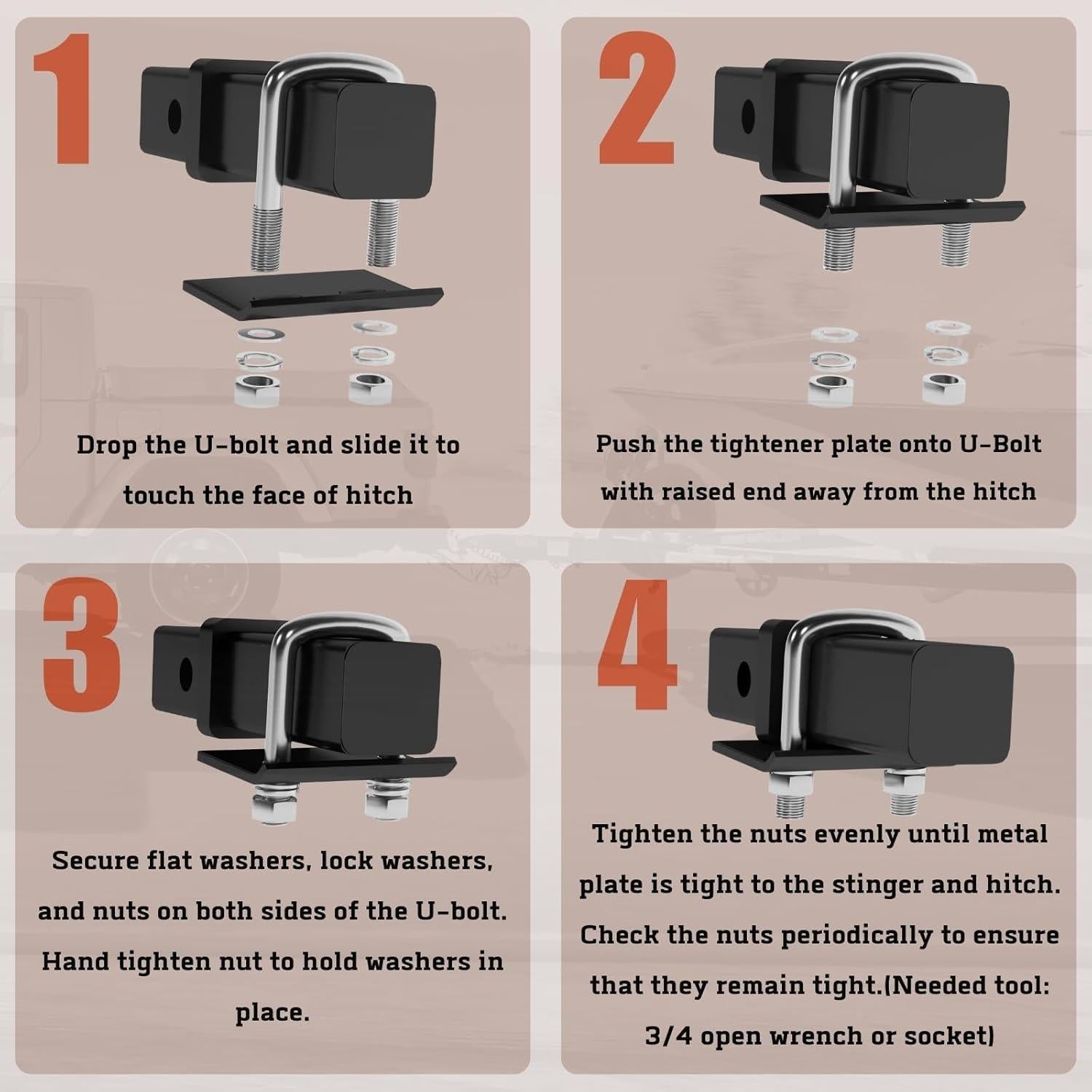 1

Drop the U-bolt and slide it to touch the face of hitch

2

Push the tightener plate onto U-Bolt with raised end away from the hitch

3

Secure flat washers, lock washers, and nuts on both sides of the U-bolt. Hand tighten nut to hold washers in place.

4

Tighten the nuts evenly until metal plate is tight to the stinger and hitch. Check the nuts periodically to ensure that they remain tight.(Needed tool: 3/4 open wrench or socket)