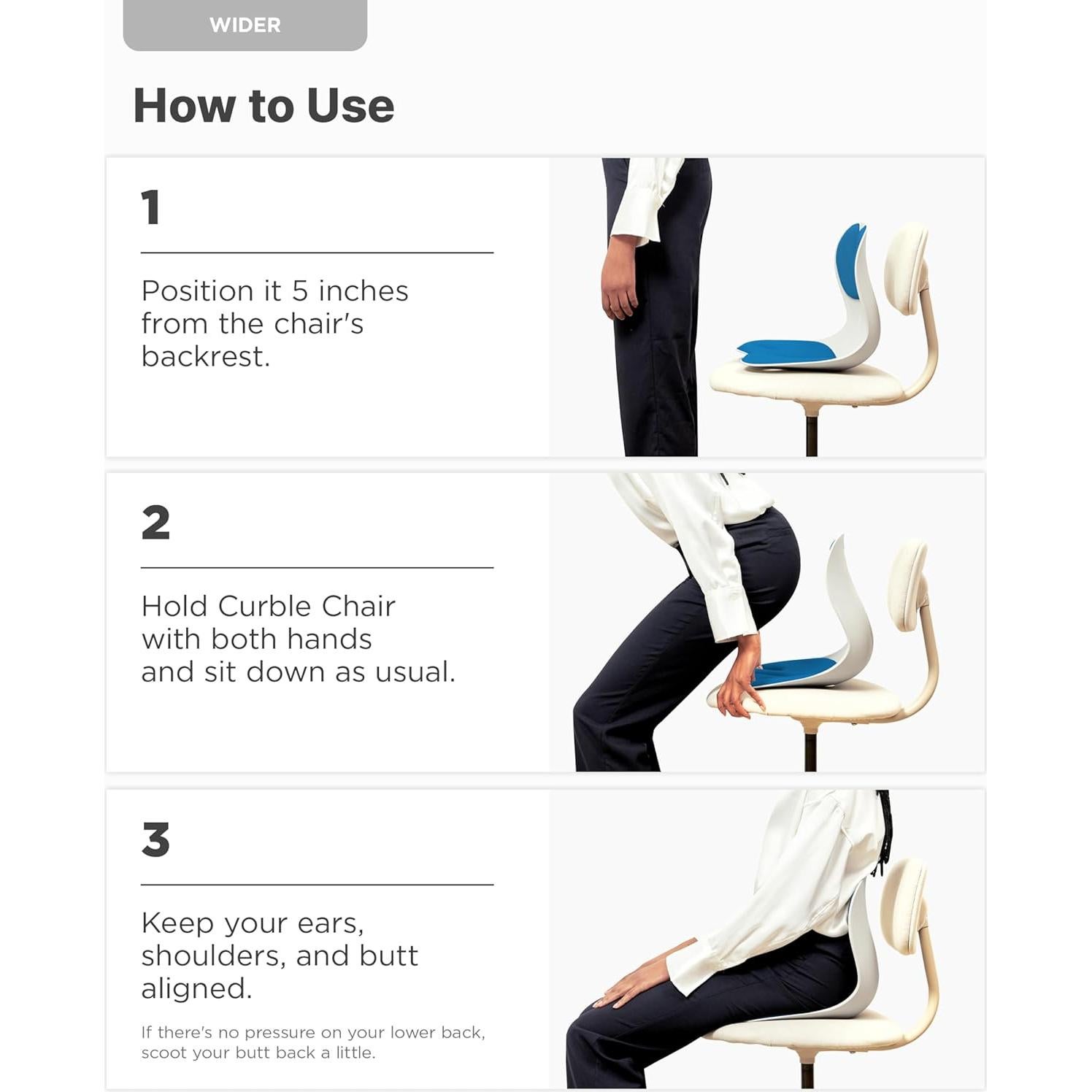 WIDER

How to Use

1

Position it 5 inches from the chair's backrest.

2

Hold Curble Chair with both hands and sit down as usual.

3

Keep your ears, shoulders, and butt aligned.

If there's no pressure on your lower back, scoot your butt back a little.