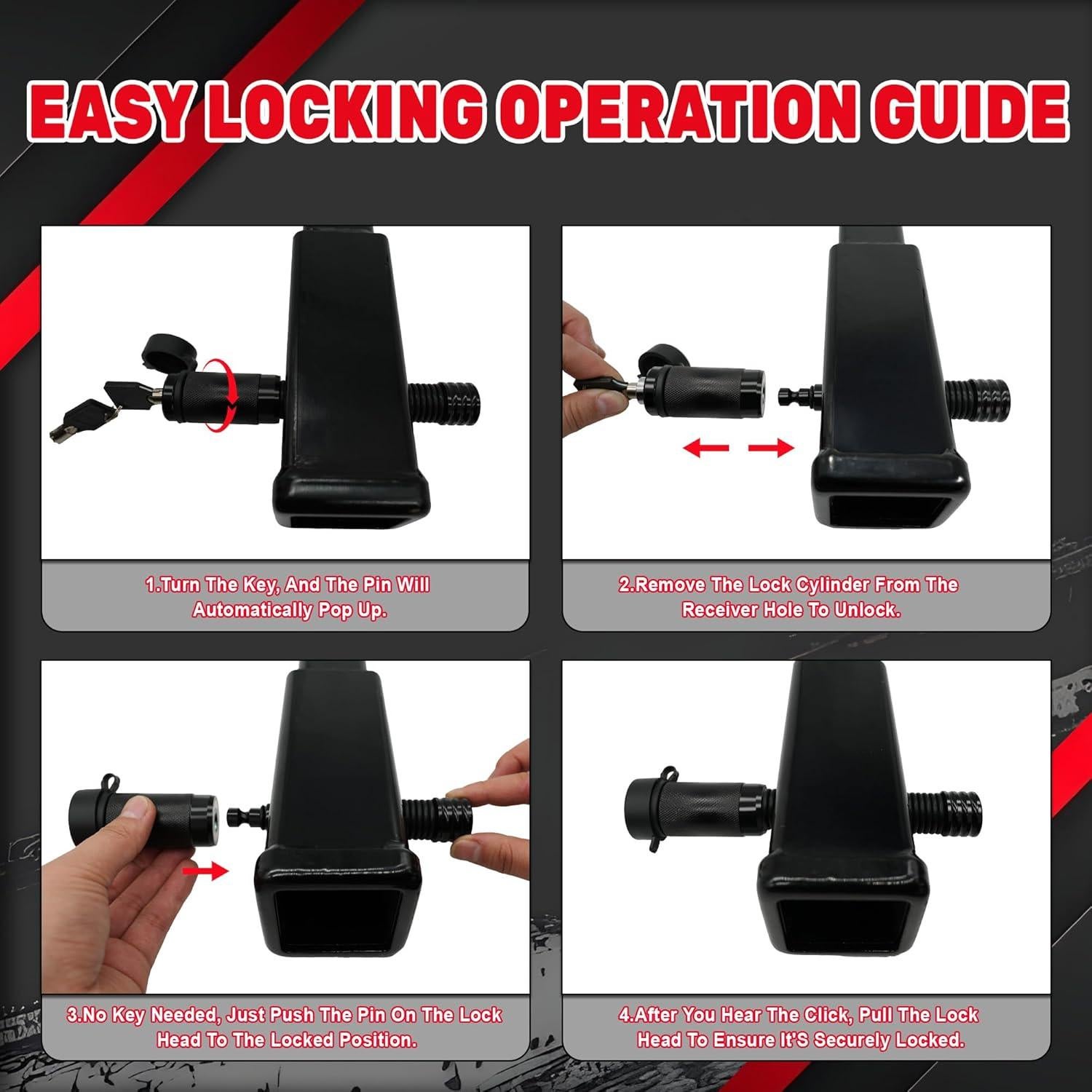 EASY LOCKING OPERATION GUIDE

1.Turn The Key, And The Pin Will Automatically Pop Up.

2.Remove The Lock Cylinder From The Receiver Hole To Unlock.

3.No Key Needed, Just Push The Pin On The Lock Head To The Locked Position.

4.After You Hear The Click, Pull The Lock Head To Ensure It'S Securely Locked.