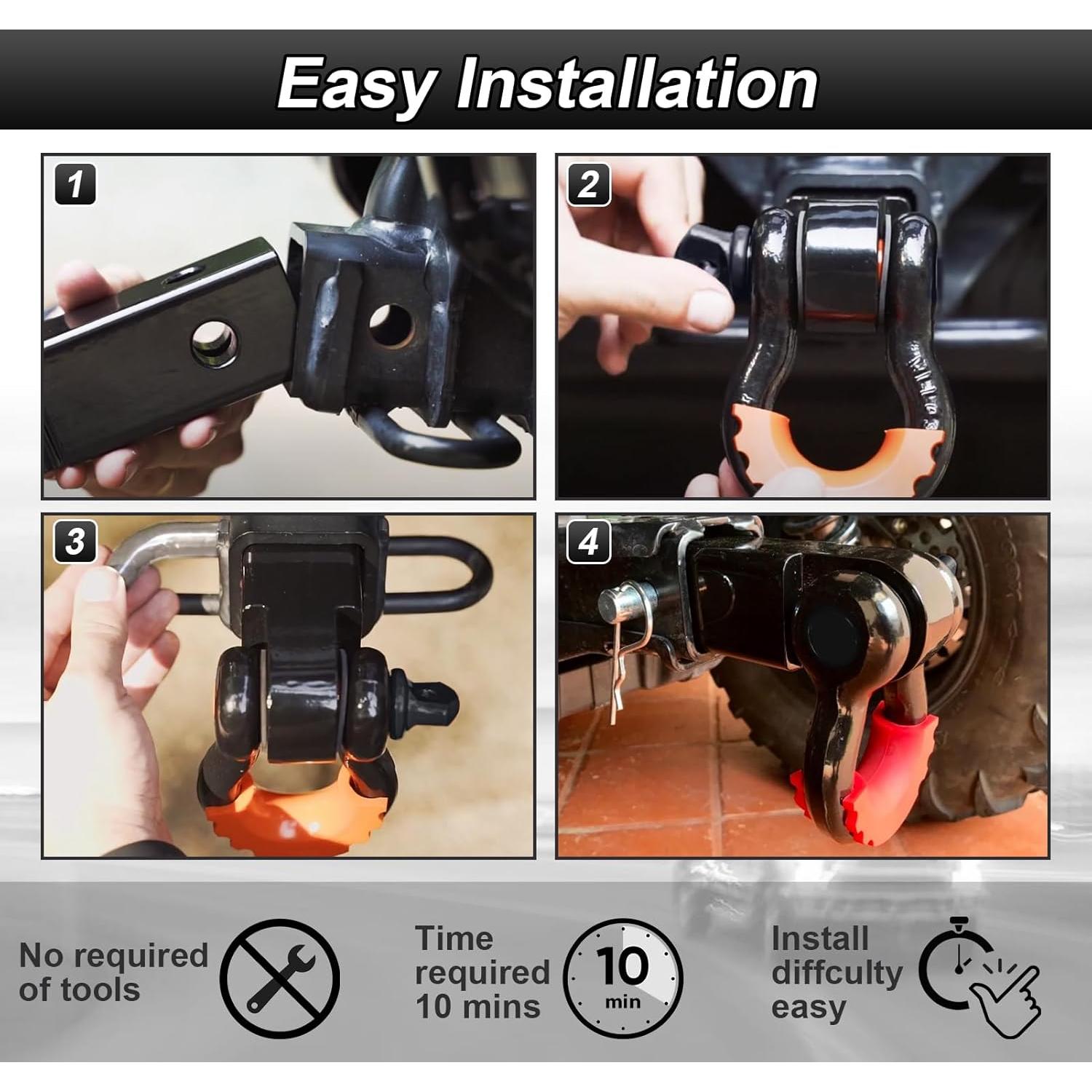 Easy Installation

1

2

3

4

No required of tools

Time required 10 mins

10 min

Install diffculty easy