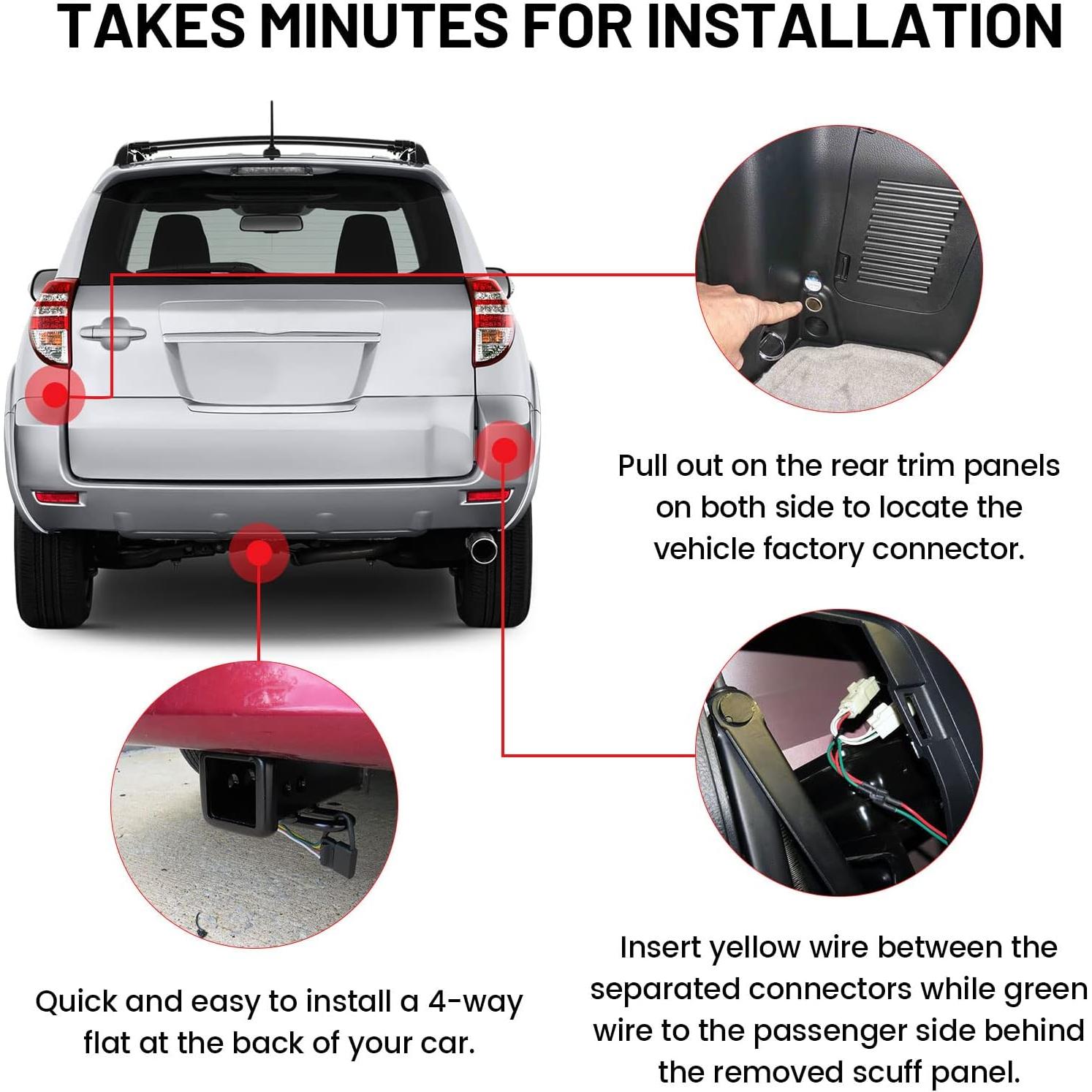 TAKES MINUTES FOR INSTALLATION

Pull out on the rear trim panels on both side to locate the vehicle factory connector.

Quick and easy to install a 4-way flat at the back of your car.

Insert yellow wire between the separated connectors while green wire to the passenger side behind the removed scuff panel.