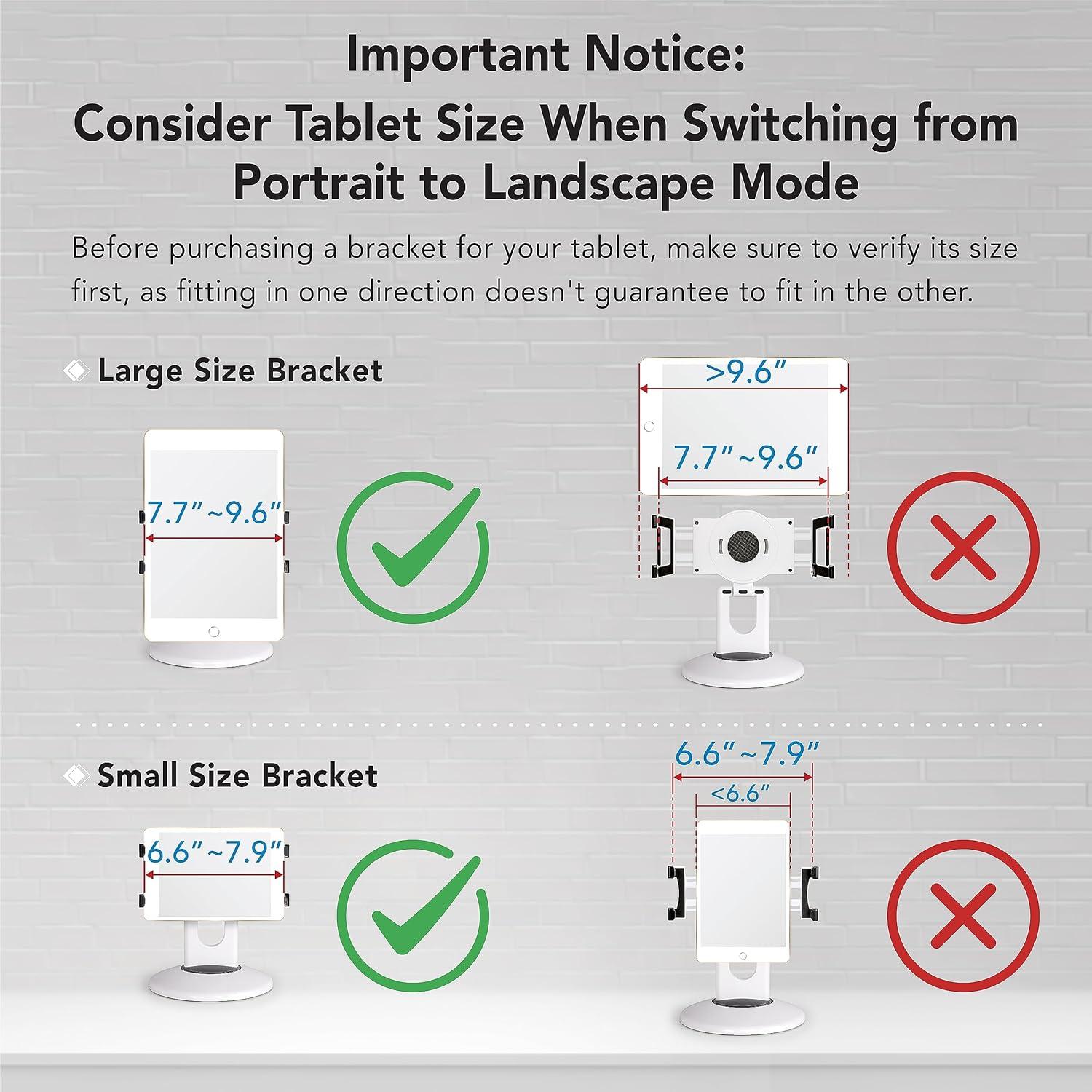 Important Notice:
Consider Tablet Size When Switching from Portrait to Landscape Mode

Before purchasing a bracket for your tablet, make sure to verify its size first, as fitting in one direction doesn't guarantee to fit in the other.

Large Size Bracket

7.7"~9.6"

>9.6"

7.7"~9.6"

Small Size Bracket

6.6"~7.9"

6.6"~7.9"

<6.6"