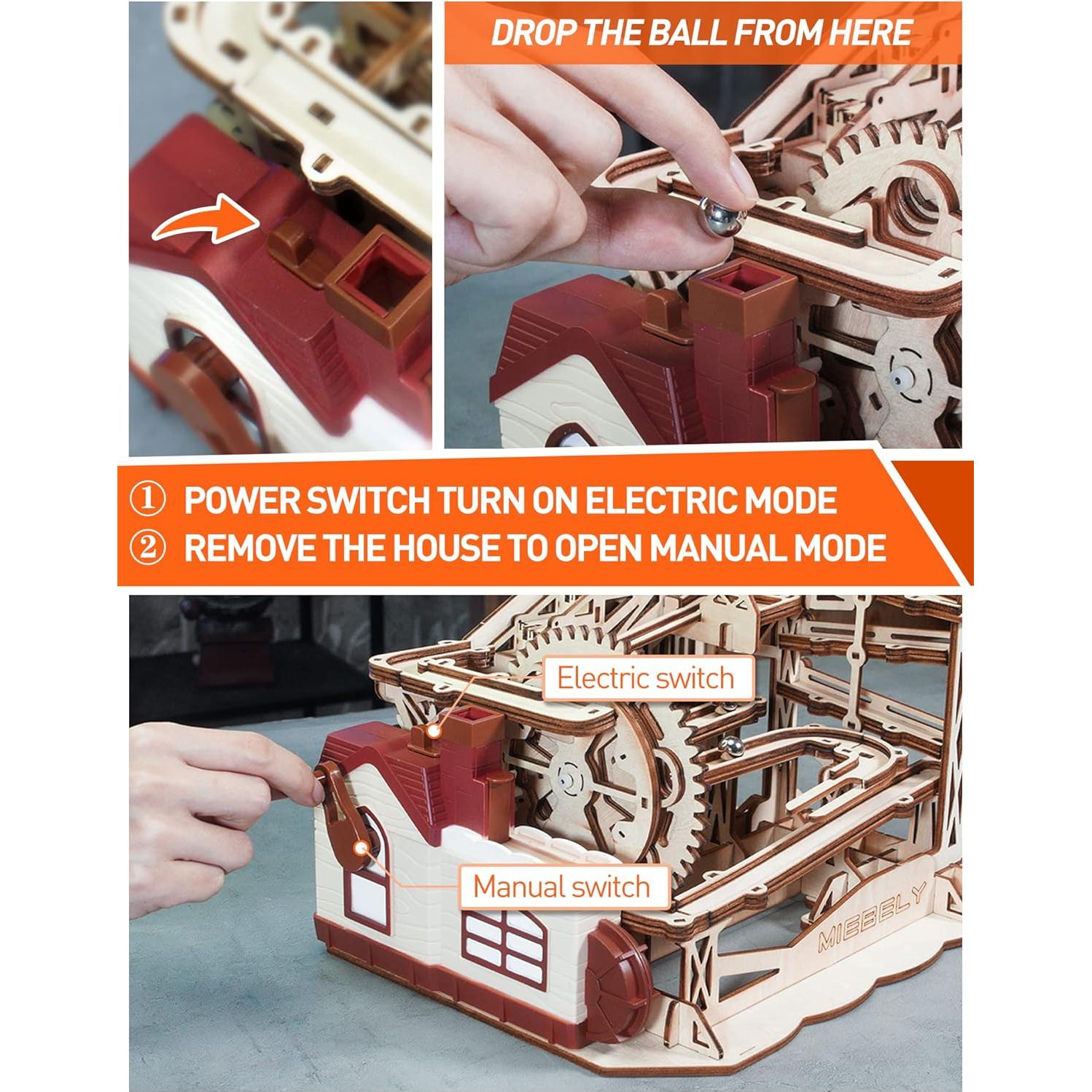 DROP THE BALL FROM HERE

① POWER SWITCH TURN ON ELECTRIC MODE
② REMOVE THE HOUSE TO OPEN MANUAL MODE

Electric switch

Manual switch

MIEBELY