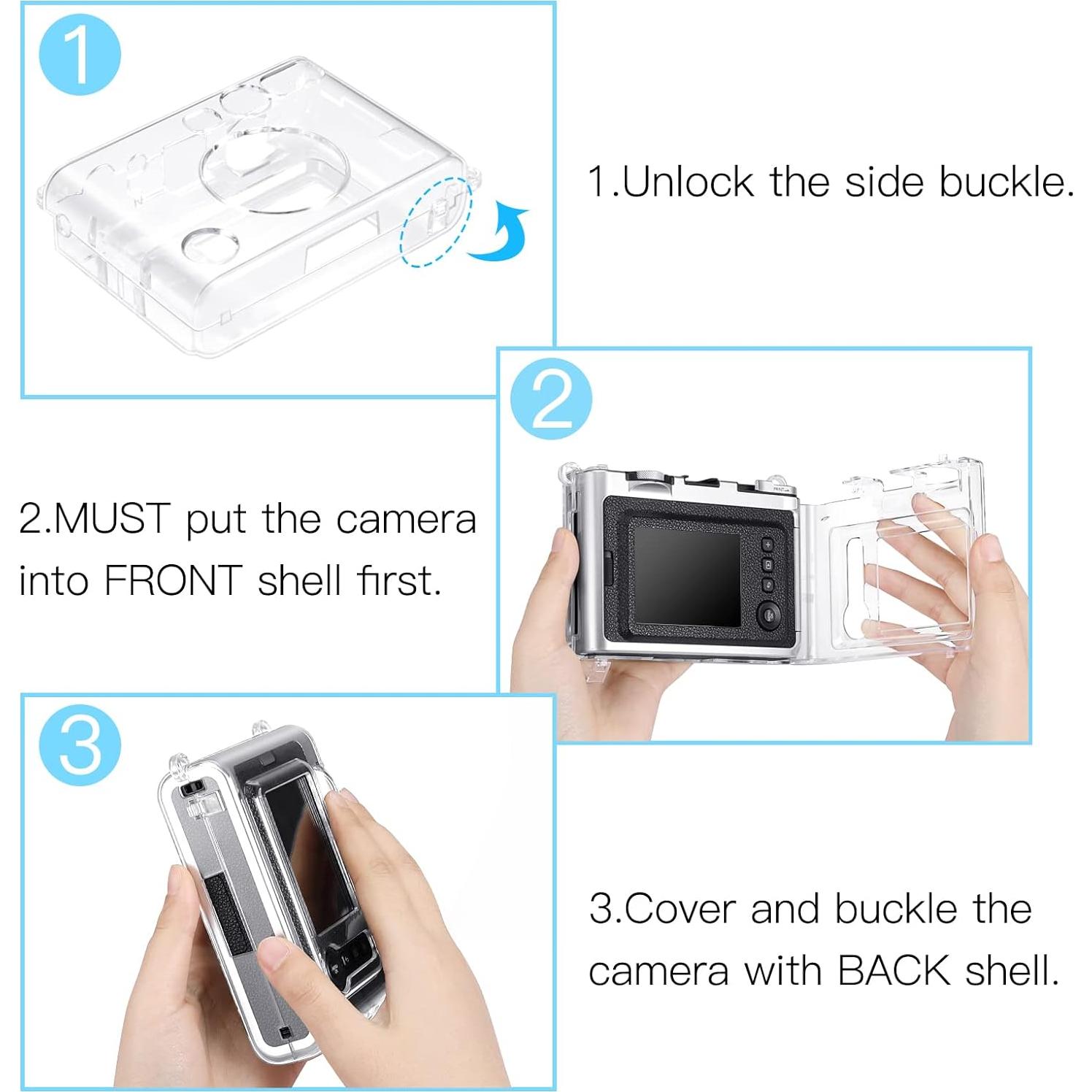 1

1.Unlock the side buckle.

2

2.MUST put the camera into FRONT shell first.

3

3.Cover and buckle the camera with BACK shell.