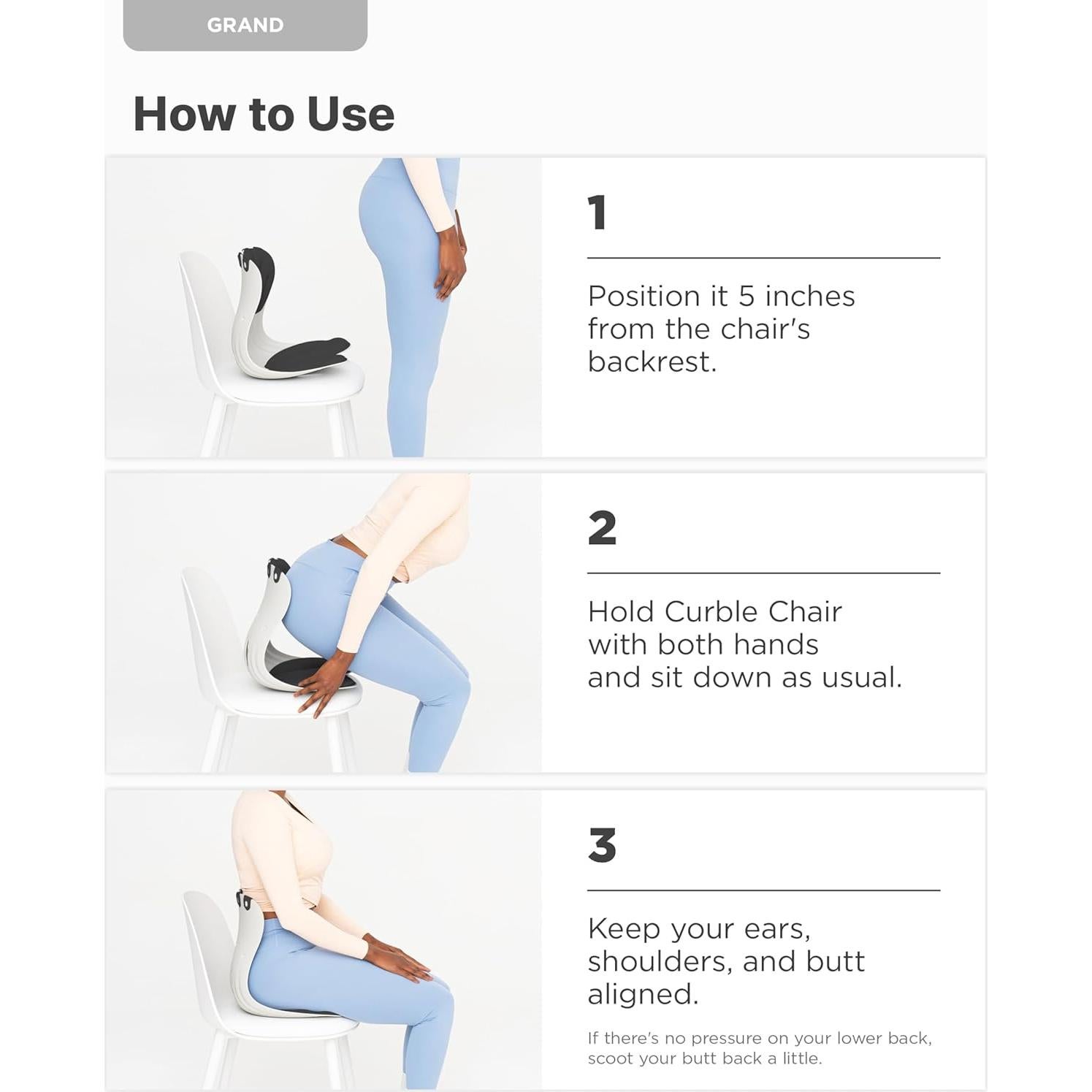 GRAND

How to Use

1

Position it 5 inches from the chair's backrest.

2

Hold Curble Chair with both hands and sit down as usual.

3

Keep your ears, shoulders, and butt aligned.

If there's no pressure on your lower back, scoot your butt back a little.