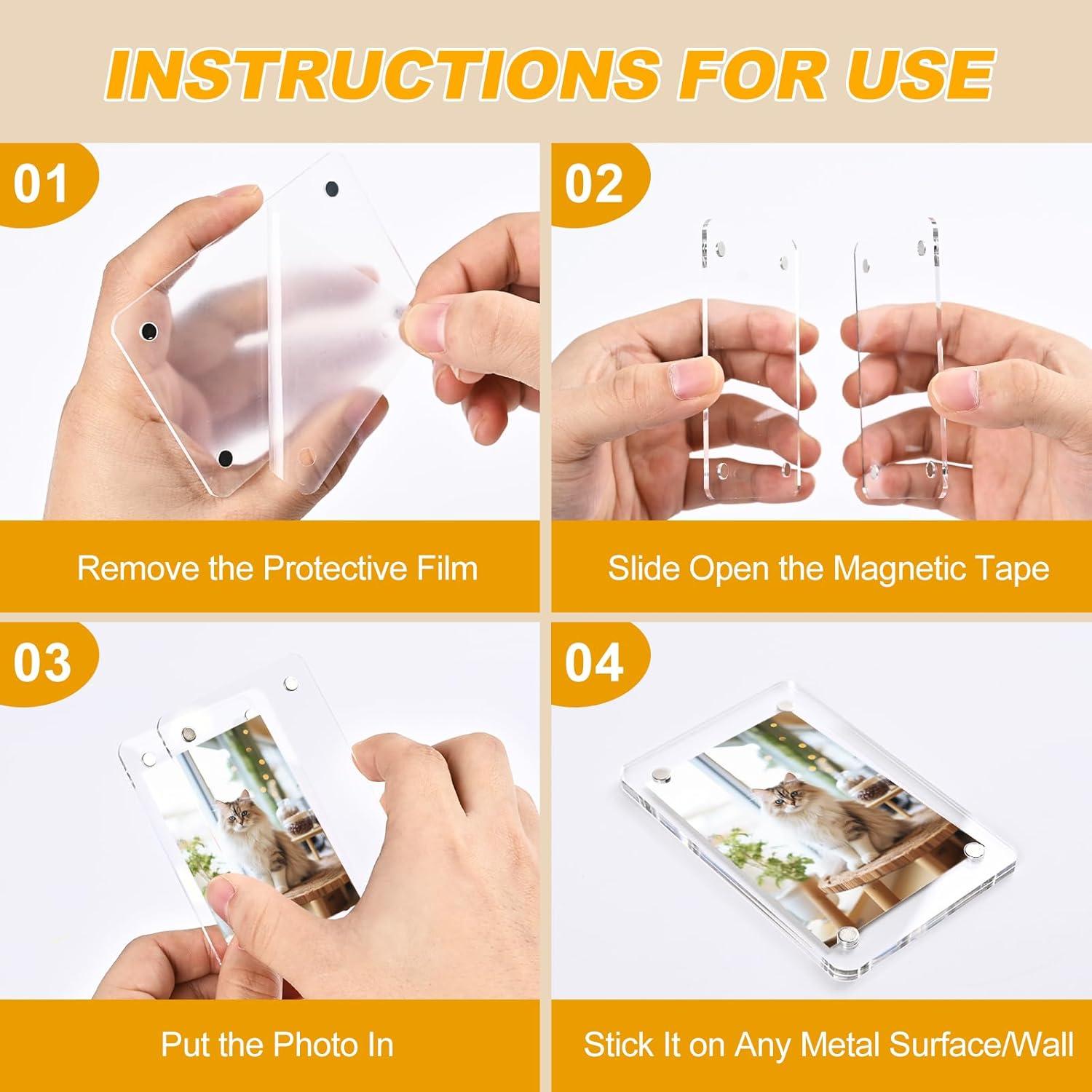 INSTRUCTIONS FOR USE

01

Remove the Protective Film

02

Slide Open the Magnetic Tape

03

Put the Photo In

04

Stick It on Any Metal Surface/Wall