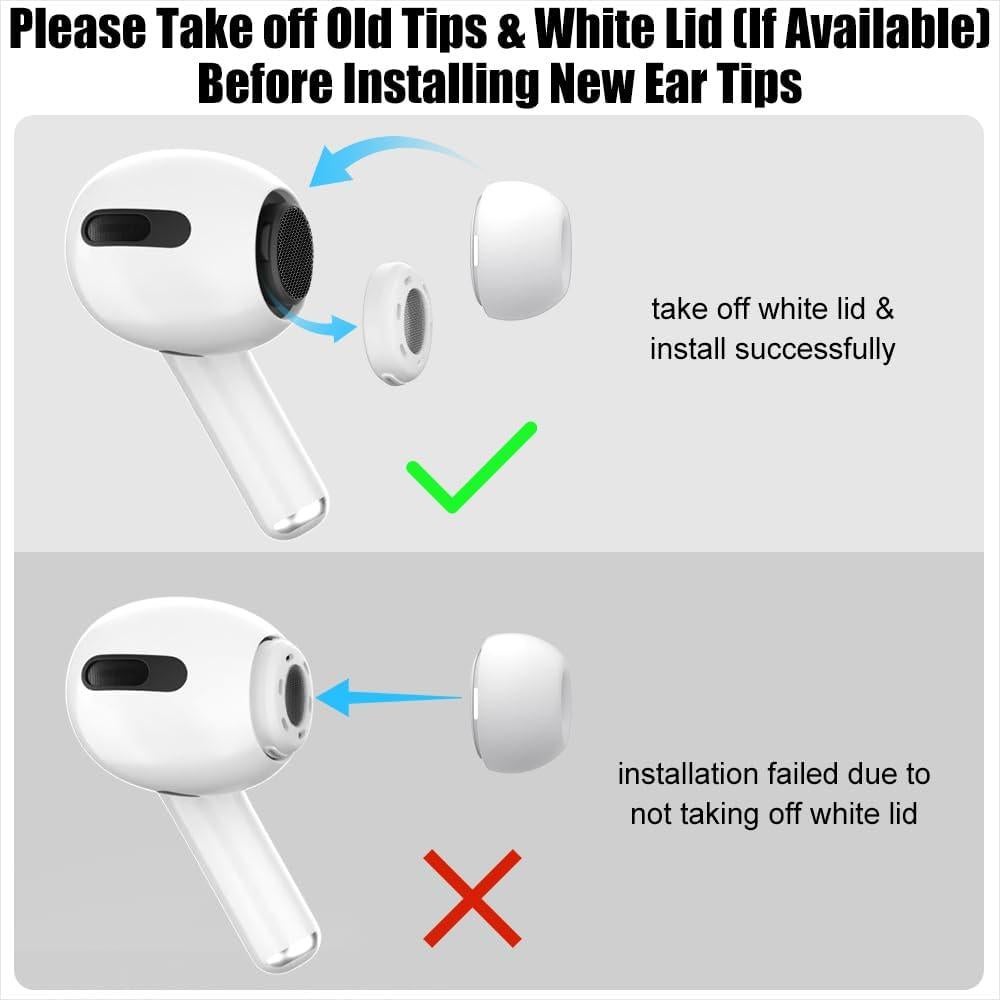 Please Take off Old Tips & White Lid (If Available) Before Installing New Ear Tips

take off white lid & install successfully

installation failed due to not taking off white lid