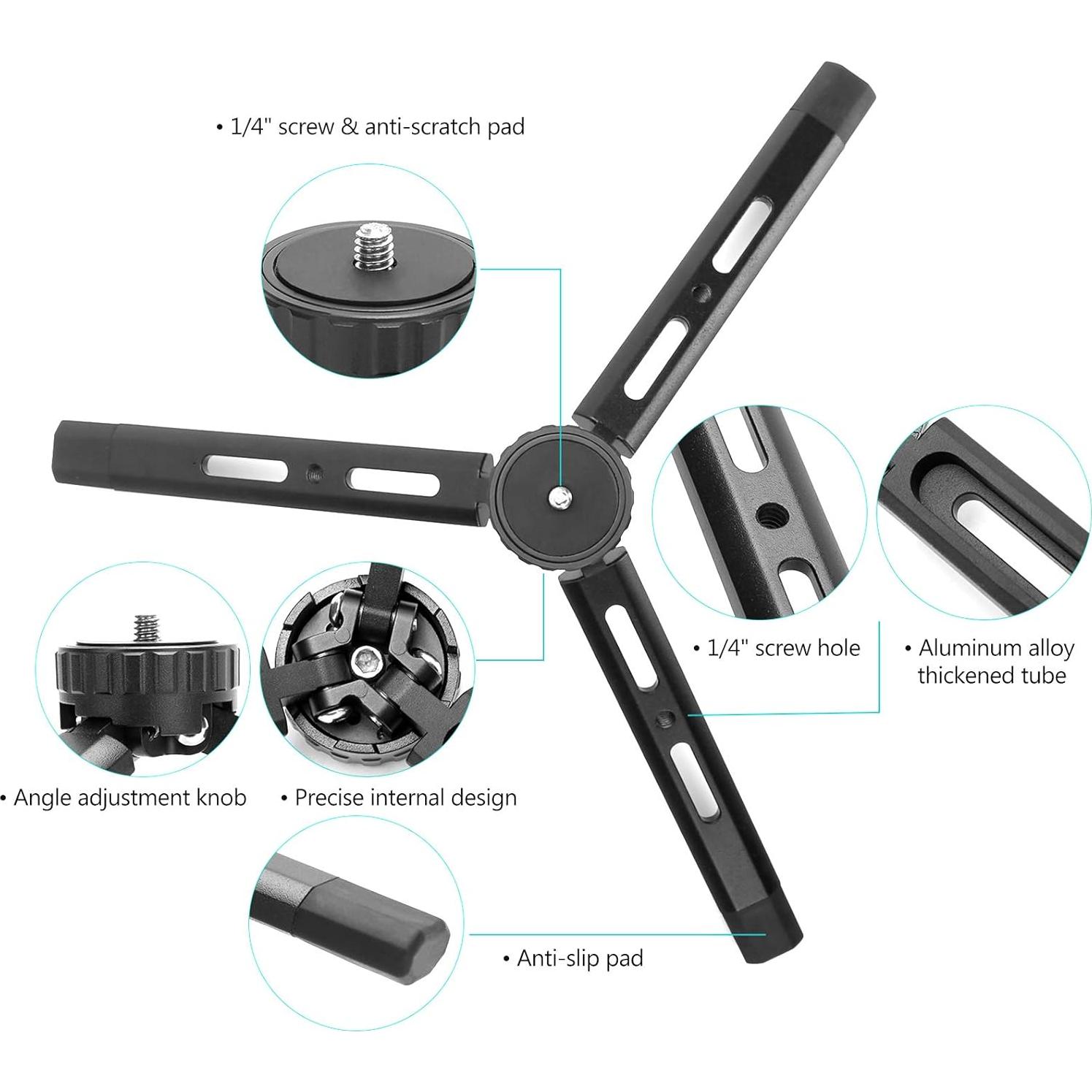 • 1/4" screw & anti-scratch pad

• 1/4" screw hole

• Aluminum alloy thickened tube

• Angle adjustment knob

• Precise internal design

• Anti-slip pad