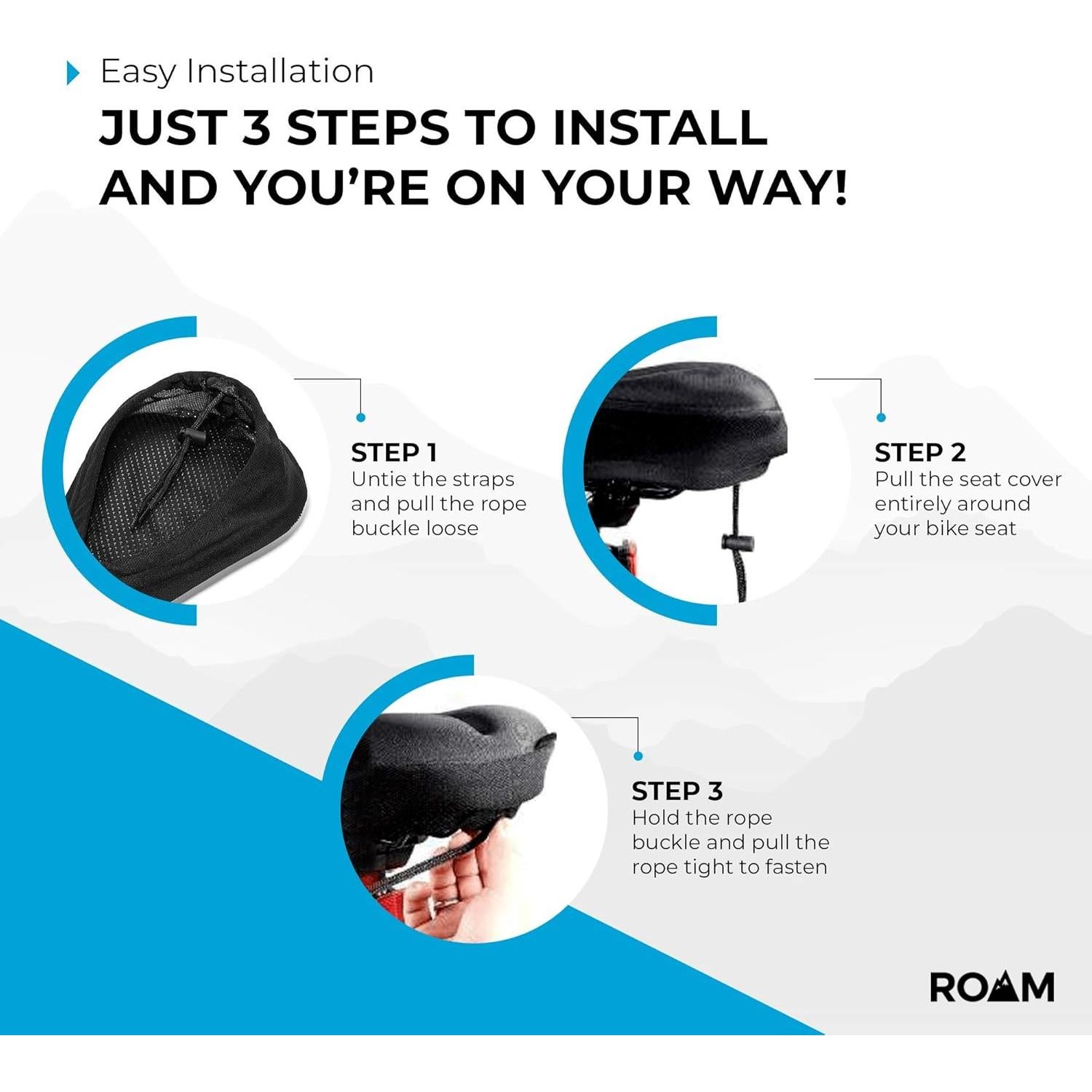 Easy Installation

JUST 3 STEPS TO INSTALL AND YOU'RE ON YOUR WAY!

STEP 1
Untie the straps and pull the rope buckle loose

STEP 2
Pull the seat cover entirely around your bike seat

STEP 3
Hold the rope buckle and pull the rope tight to fasten

ROAM