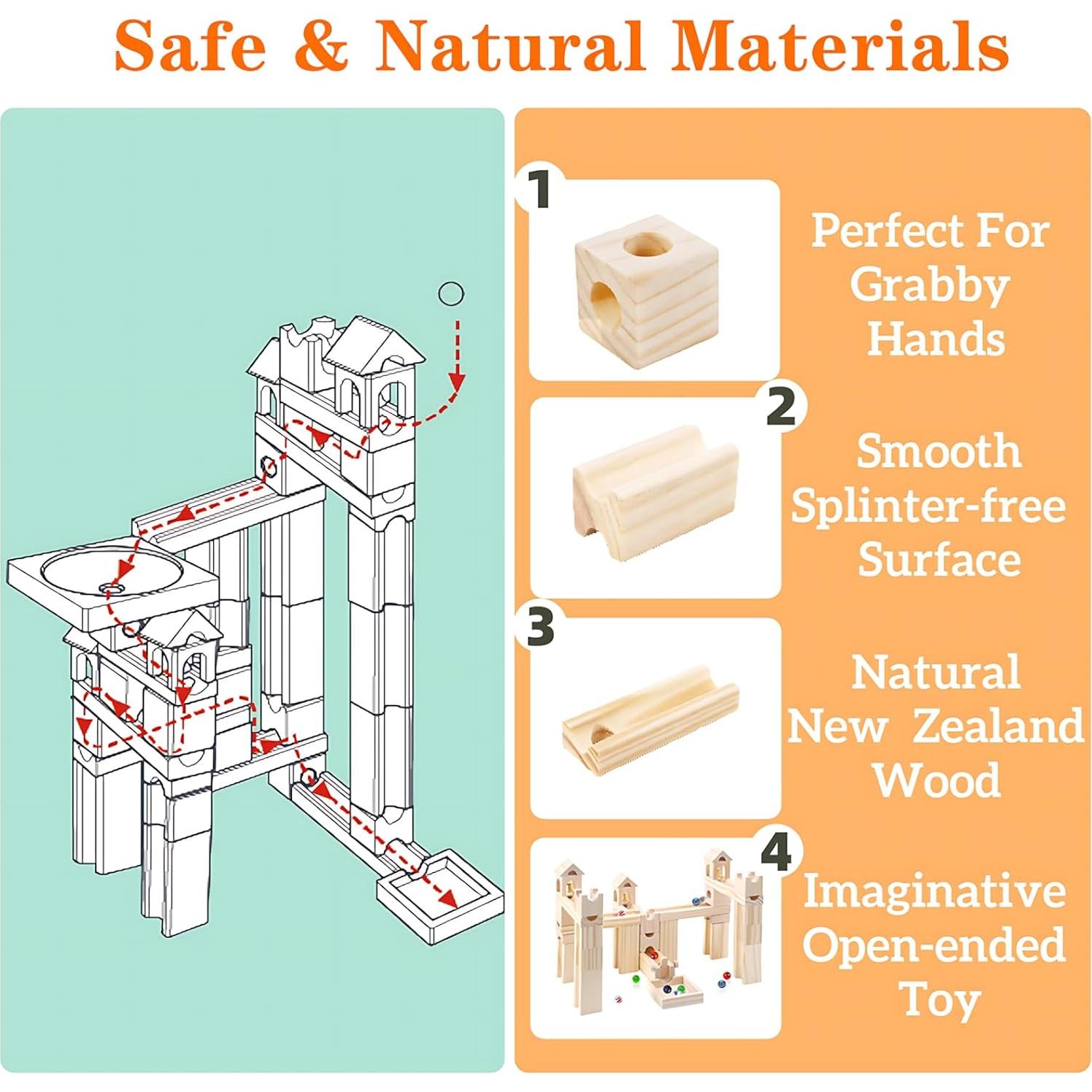 Safe & Natural Materials

1

Perfect For Grabby Hands

2

Smooth Splinter-free Surface

3

Natural New Zealand Wood

4

Imaginative Open-ended Toy